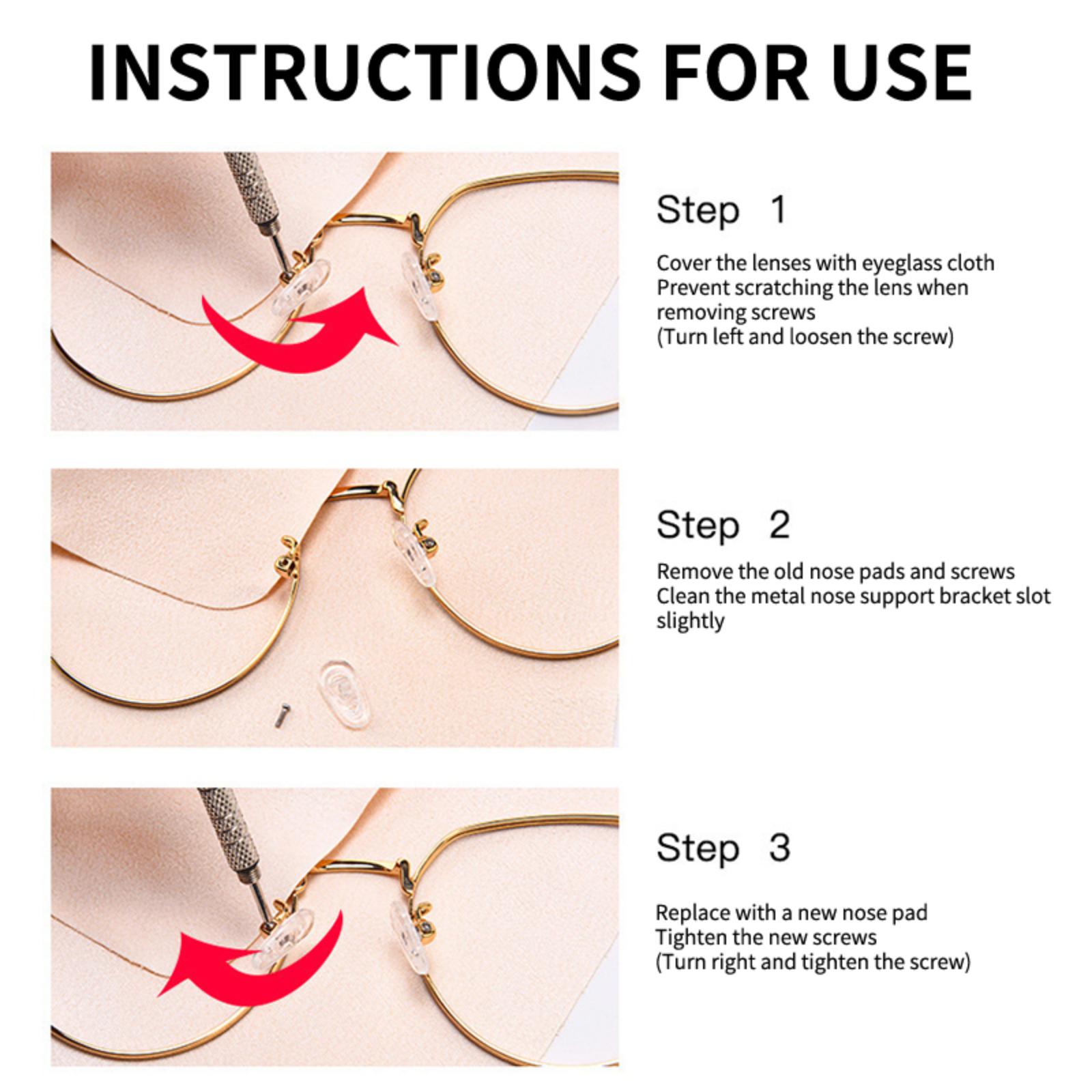 INSTRUCTIONS FOR USE

Step 1

Cover the lenses with eyeglass cloth
Prevent scratching the lens when removing screws
(Turn left and loosen the screw)

Step 2

Remove the old nose pads and screws
Clean the metal nose support bracket slot slightly

Step 3

Replace with a new nose pad
Tighten the new screws
(Turn right and tighten the screw)