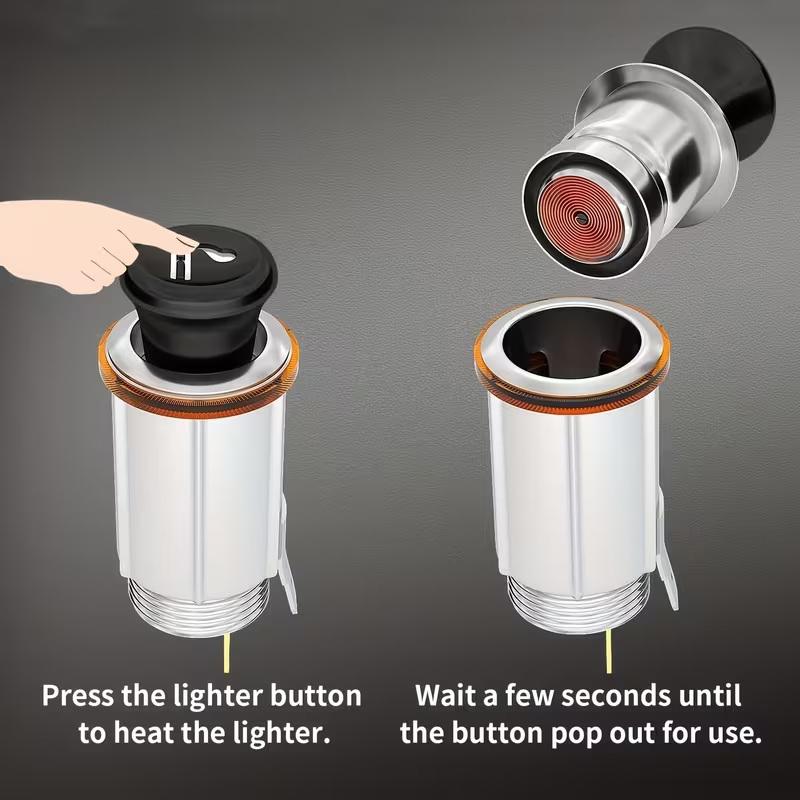 Press the lighter button to heat the lighter.

Wait a few seconds until the button pop out for use.