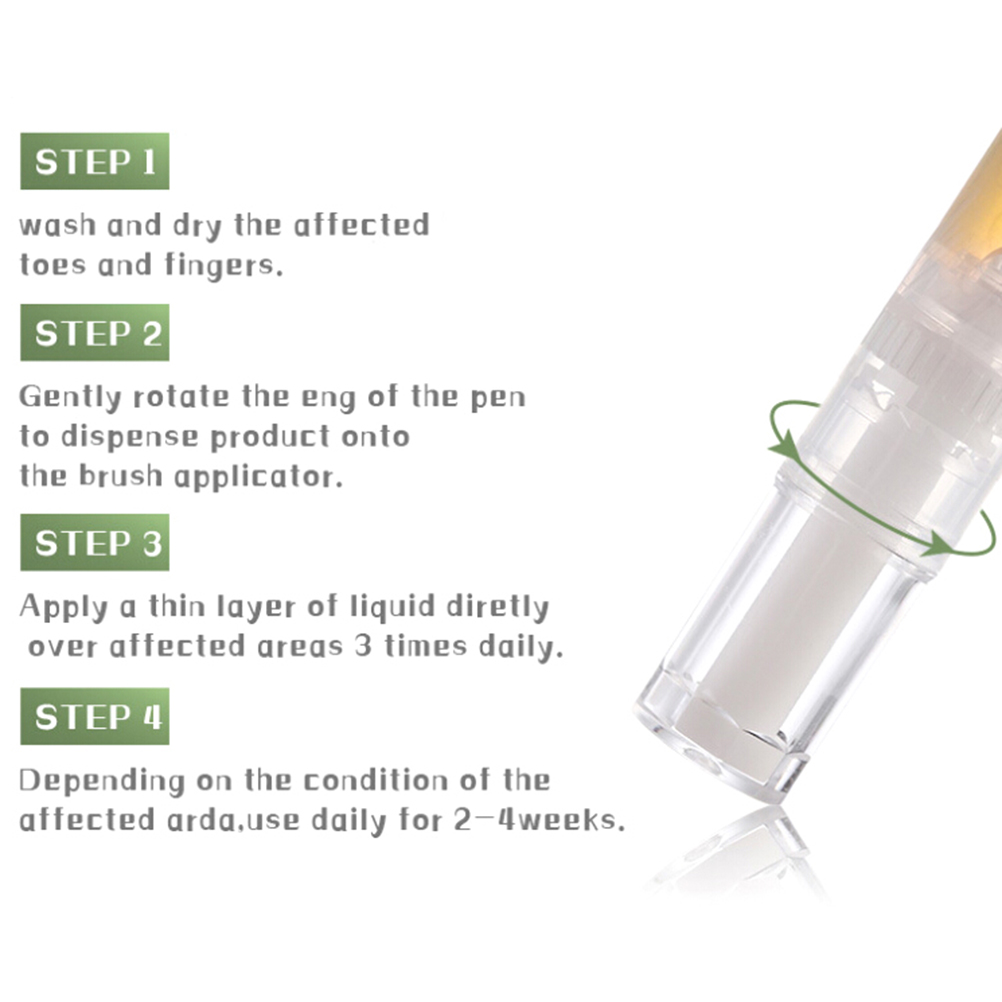 STEP 1

wash and dry the affected toes and fingers.

STEP 2

Gently rotate the eng of the pen to dispense product onto the brush applicator.

STEP 3

Apply a thin layer of liquid diretly over affected areas 3 times daily.

STEP 4

Depending on the condition of the affected arda,use daily for 2-4weeks.