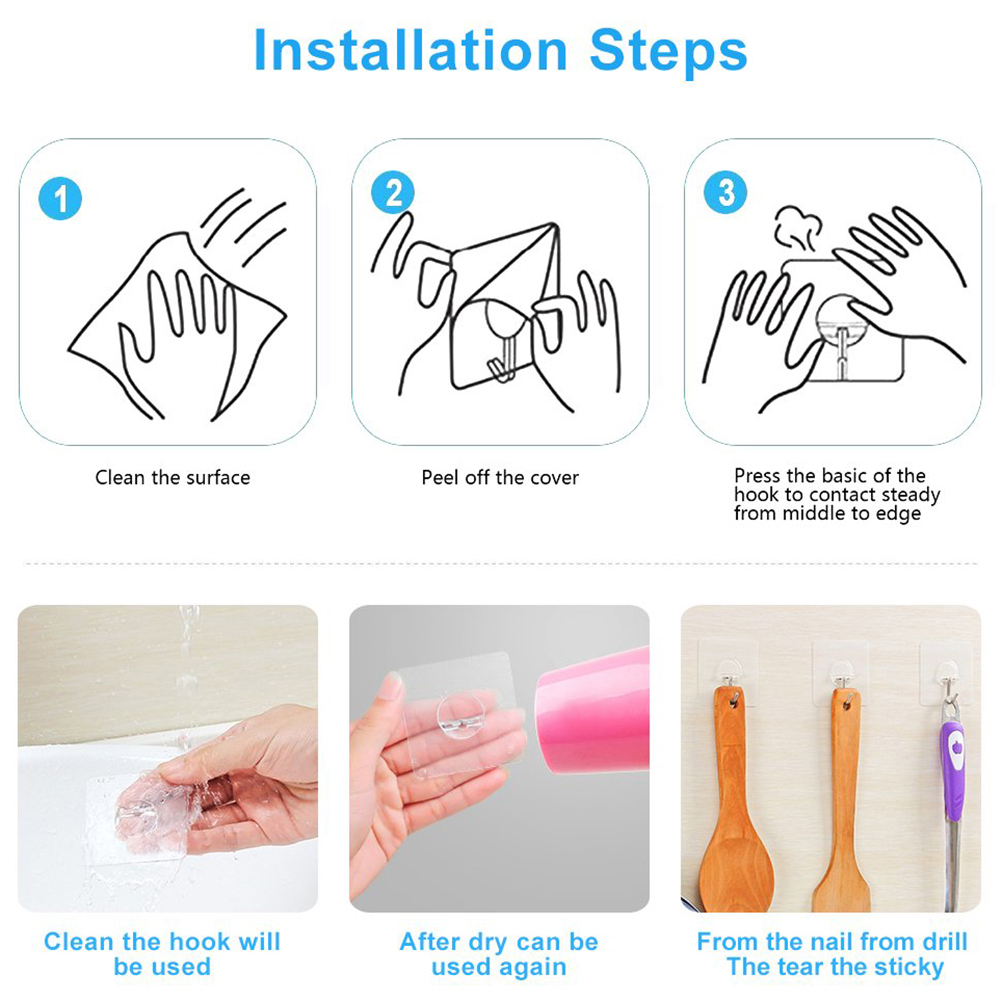 Installation Steps

1

Clean the surface

2

Peel off the cover

3

Press the basic of the hook to contact steady from middle to edge

Clean the hook will be used

After dry can be used again

From the nail from drill The tear the sticky