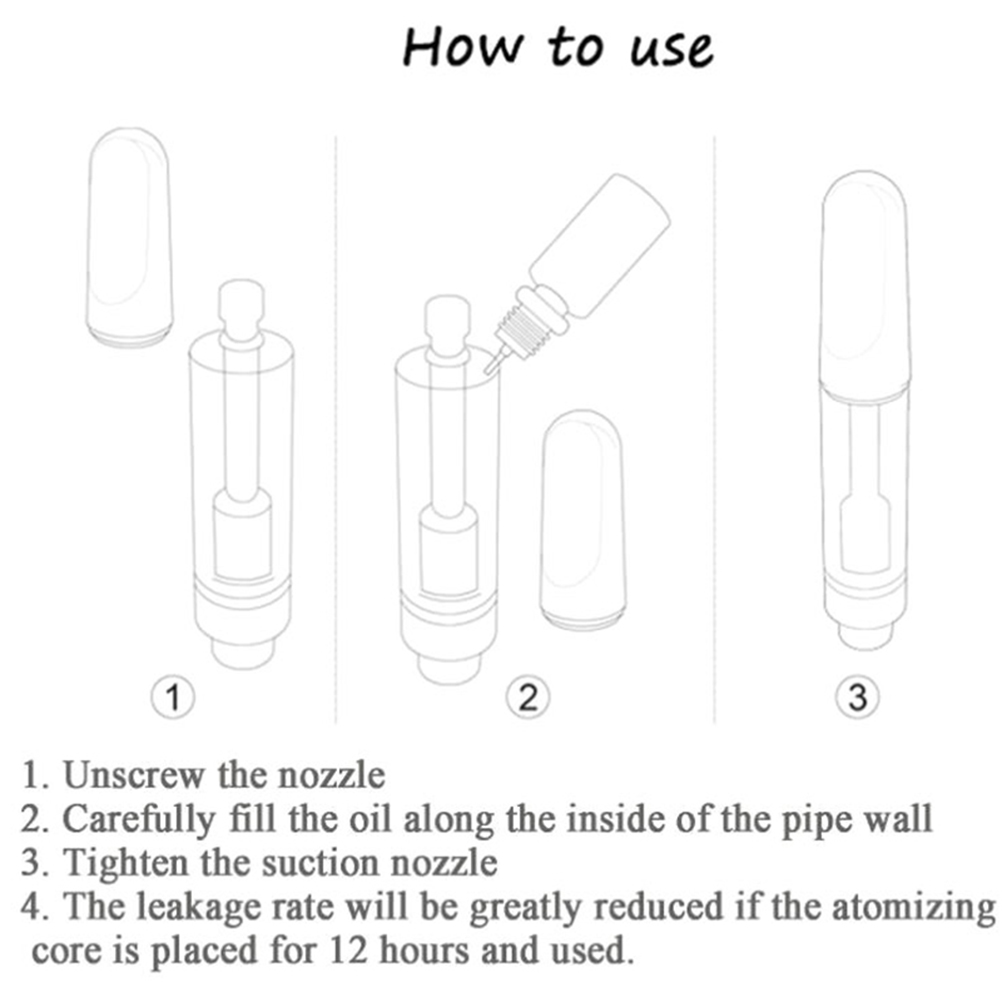 How to use

1

2

3

1. Unscrew the nozzle
2. Carefully fill the oil along the inside of the pipe wall
3. Tighten the suction nozzle
4. The leakage rate will be greatly reduced if the atomizing core is placed for 12 hours and used.