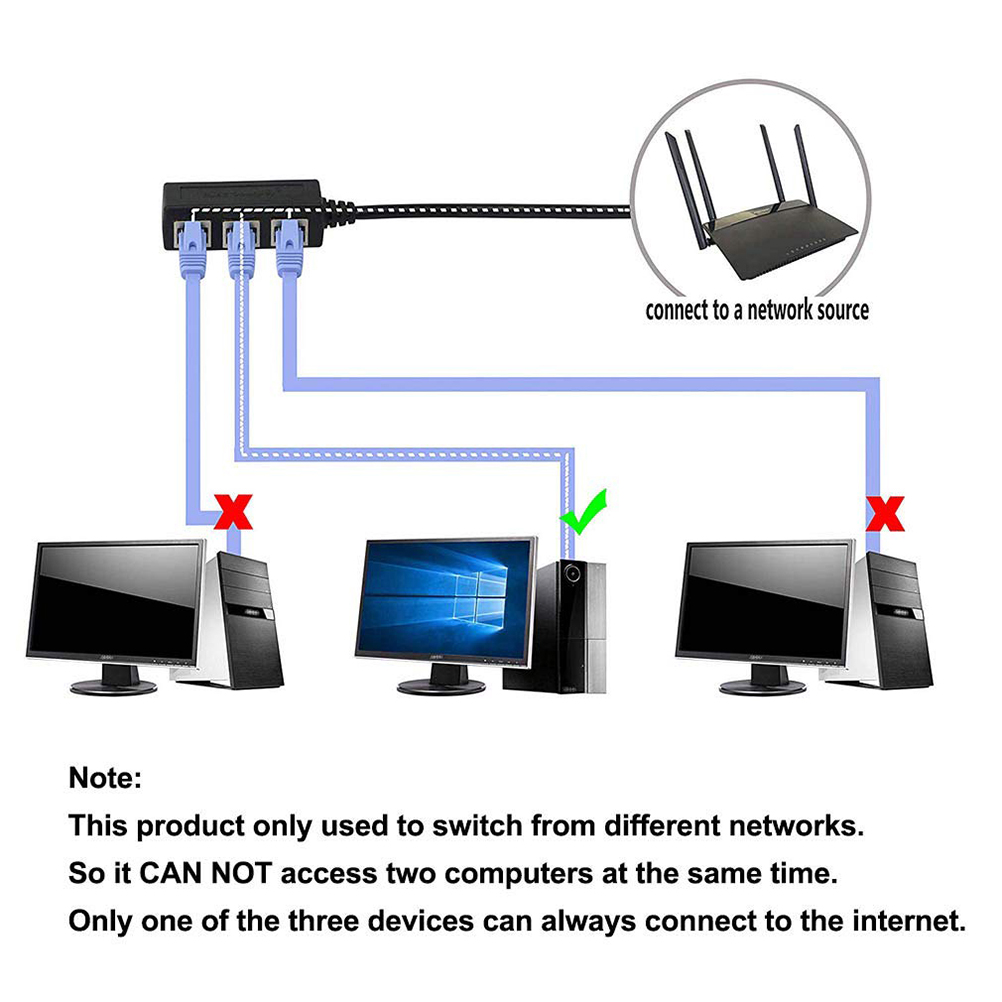 connect to a network source

Note:
This product only used to switch from different networks.
So it CAN NOT access two computers at the same time.
Only one of the three devices can always connect to the internet.