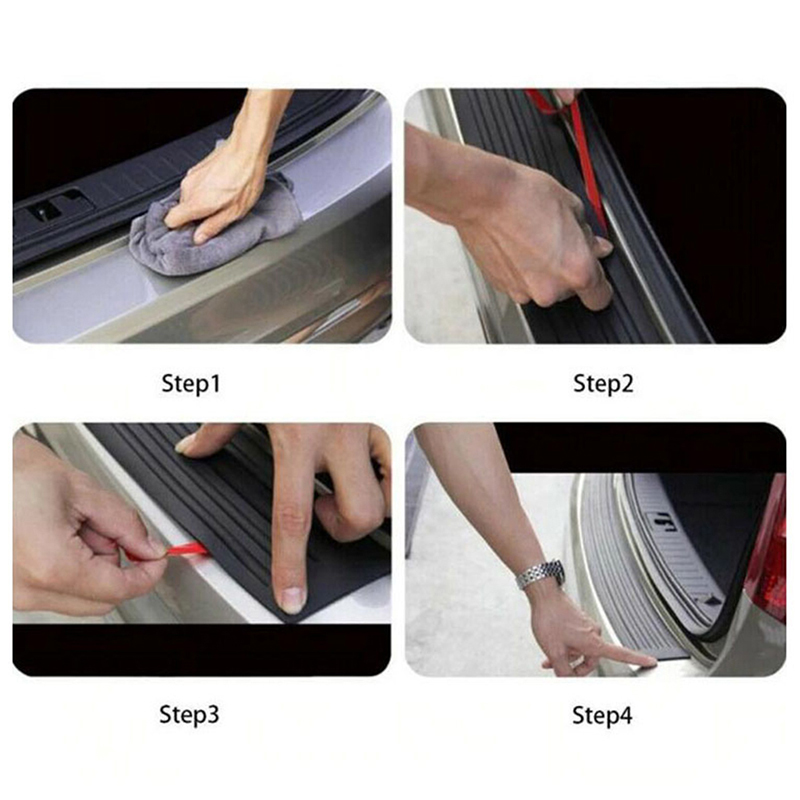 Step1

Step2

Step3

Step4