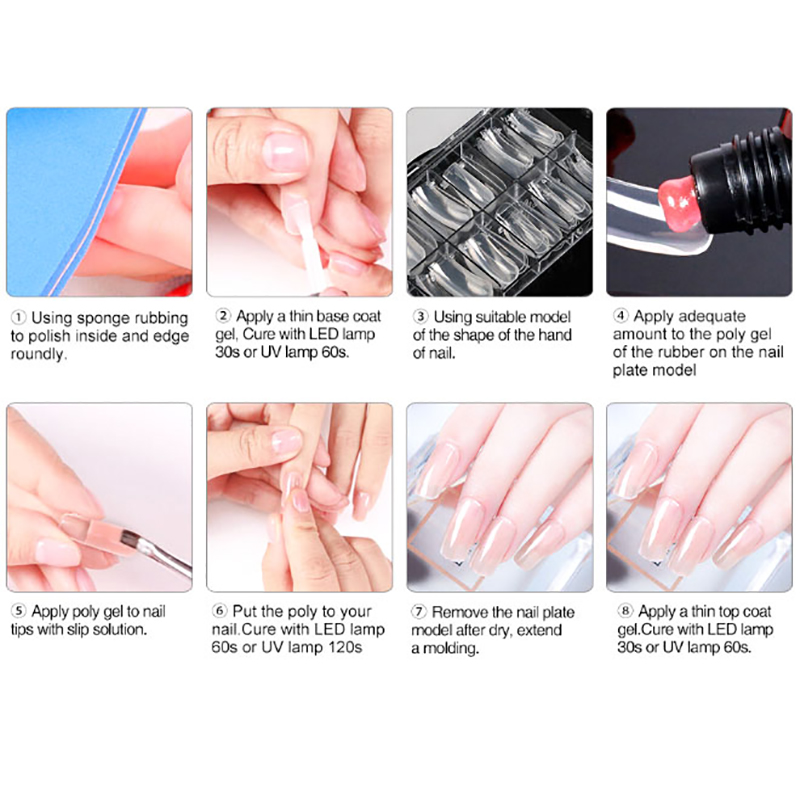 ① Using sponge rubbing to polish inside and edge roundly.

② Apply a thin base coat gel, Cure with LED lamp 30s or UV lamp 60s.

③ Using suitable model of the shape of the hand of nail.

④ Apply adequate amount to the poly gel of the rubber on the nail plate model

⑤ Apply poly gel to nail tips with slip solution.

⑥ Put the poly to your nail.Cure with LED lamp 60s or UV lamp 120s

⑦ Remove the nail plate model after dry, extend a molding.

⑧ Apply a thin top coat gel.Cure with LED lamp 30s or UV lamp 60s.