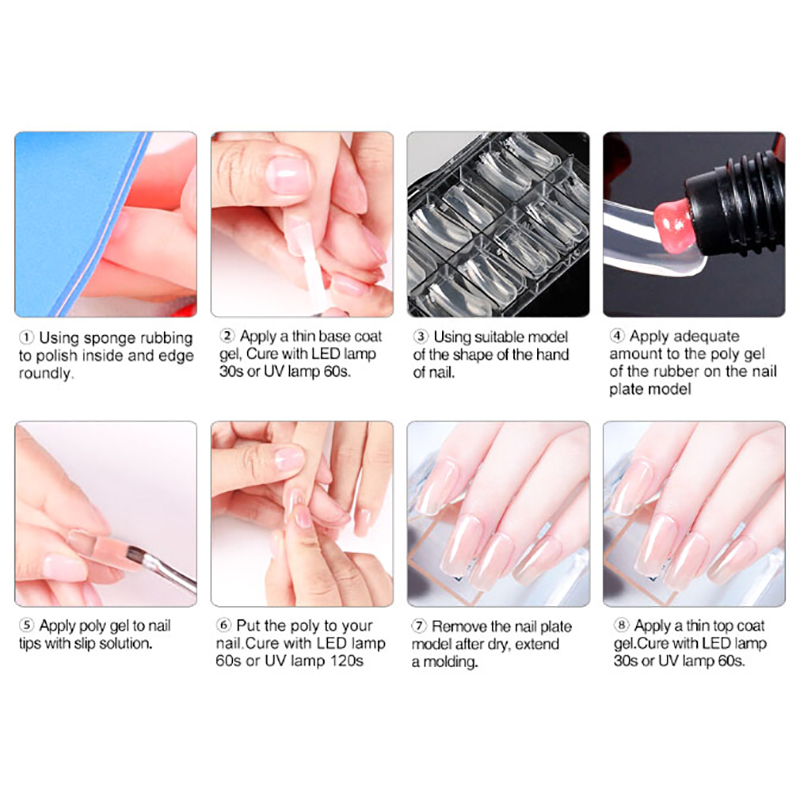 ① Using sponge rubbing to polish inside and edge roundly.

② Apply a thin base coat gel, Cure with LED lamp 30s or UV lamp 60s.

③ Using suitable model of the shape of the hand of nail.

④ Apply adequate amount to the poly gel of the rubber on the nail plate model

⑤ Apply poly gel to nail tips with slip solution.

⑥ Put the poly to your nail.Cure with LED lamp 60s or UV lamp 120s

⑦ Remove the nail plate model after dry, extend a molding.

⑧ Apply a thin top coat gel.Cure with LED lamp 30s or UV lamp 60s.