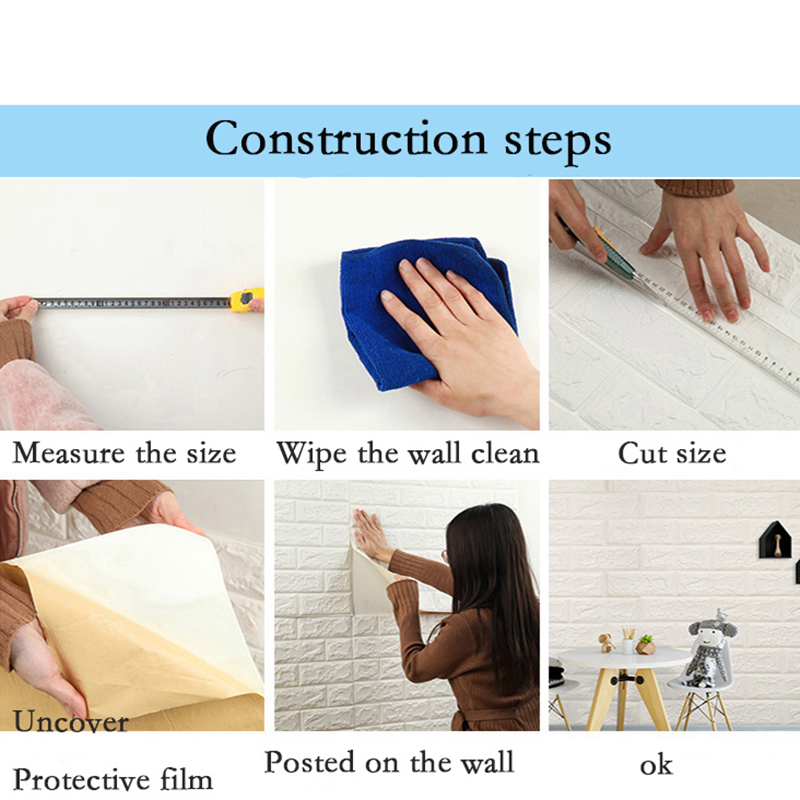 Construction steps

Measure the size

Wipe the wall clean

Cut size

Uncover

Protective film

Posted on the wall

ok