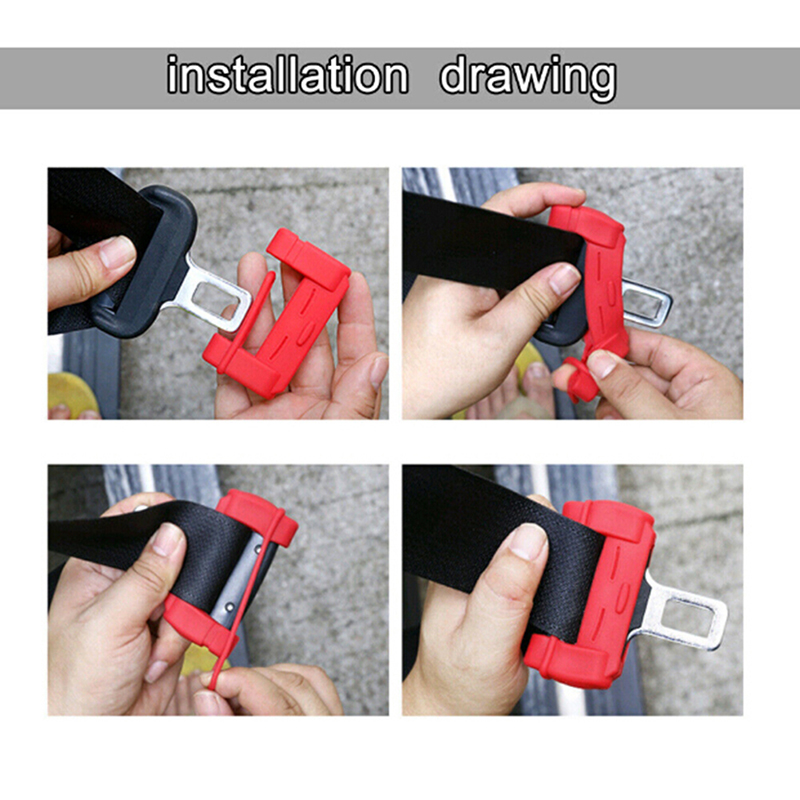 installation drawing