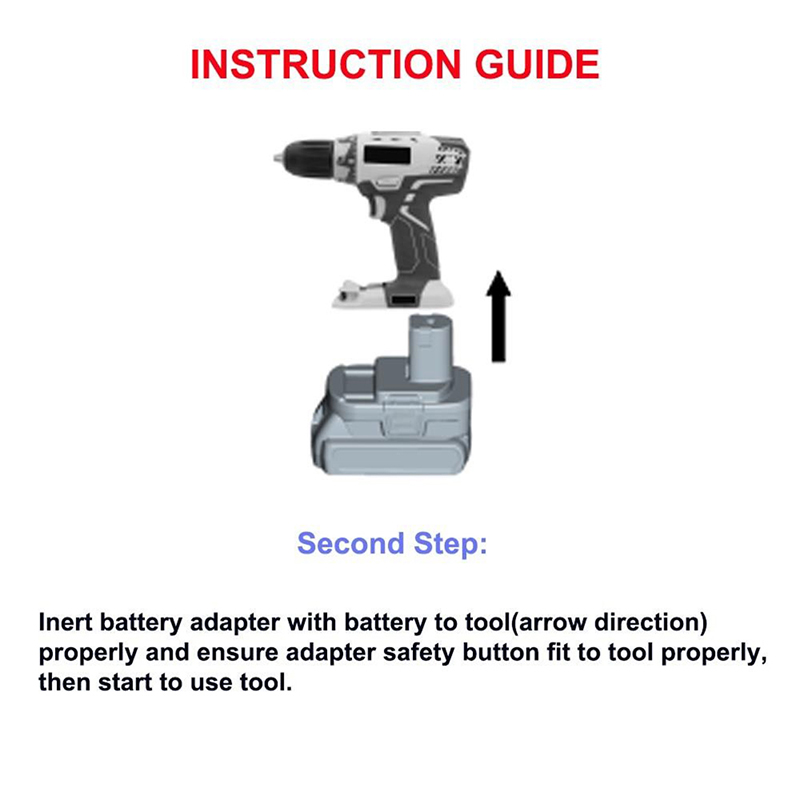 INSTRUCTION GUIDE

Second Step:

Inert battery adapter with battery to tool(arrow direction) properly and ensure adapter safety button fit to tool properly, then start to use tool.