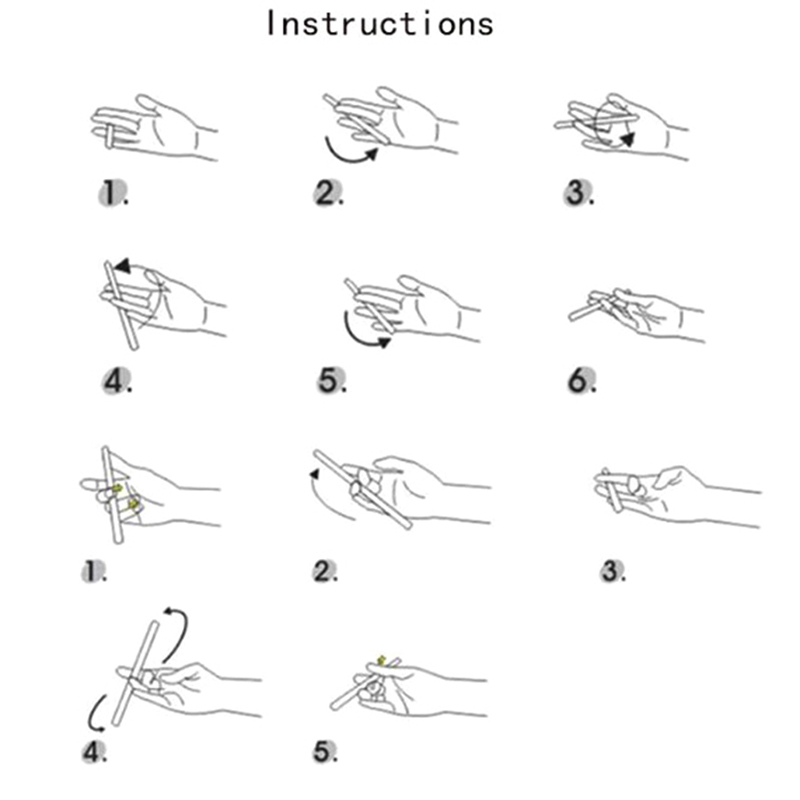 Instructions

1.

2.

3.

4.

5.

6.

1.

2.

3.

4.

5.