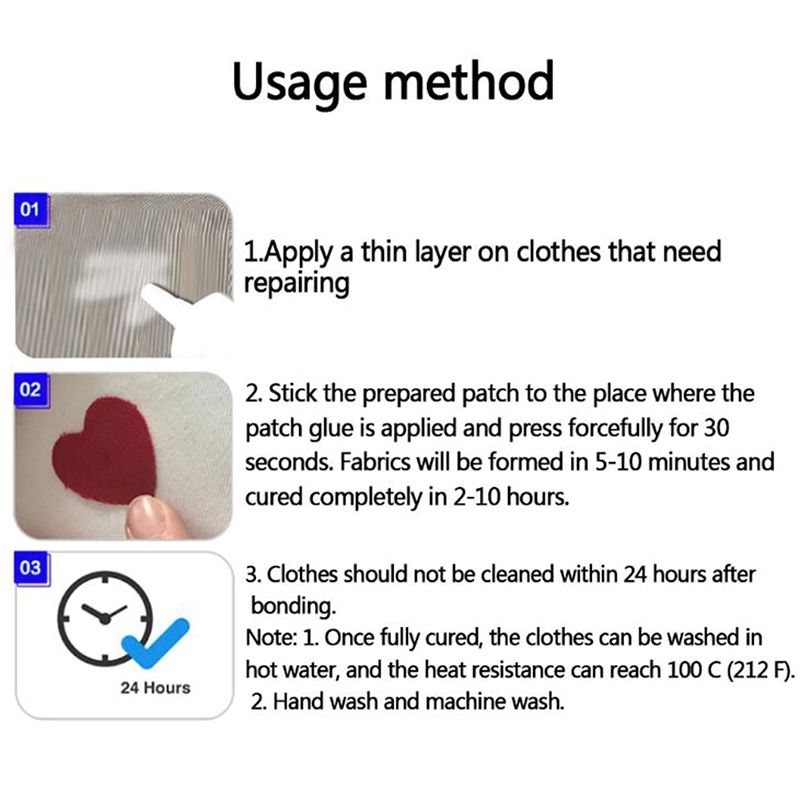 Usage method

01

1.Apply a thin layer on clothes that need repairing

02

2. Stick the prepared patch to the place where the patch glue is applied and press forcefully for 30 seconds. Fabrics will be formed in 5-10 minutes and cured completely in 2-10 hours.

03

24 Hours

3. Clothes should not be cleaned within 24 hours after bonding.
Note: 1. Once fully cured, the clothes can be washed in hot water, and the heat resistance can reach 100 C (212 F).
2. Hand wash and machine wash.