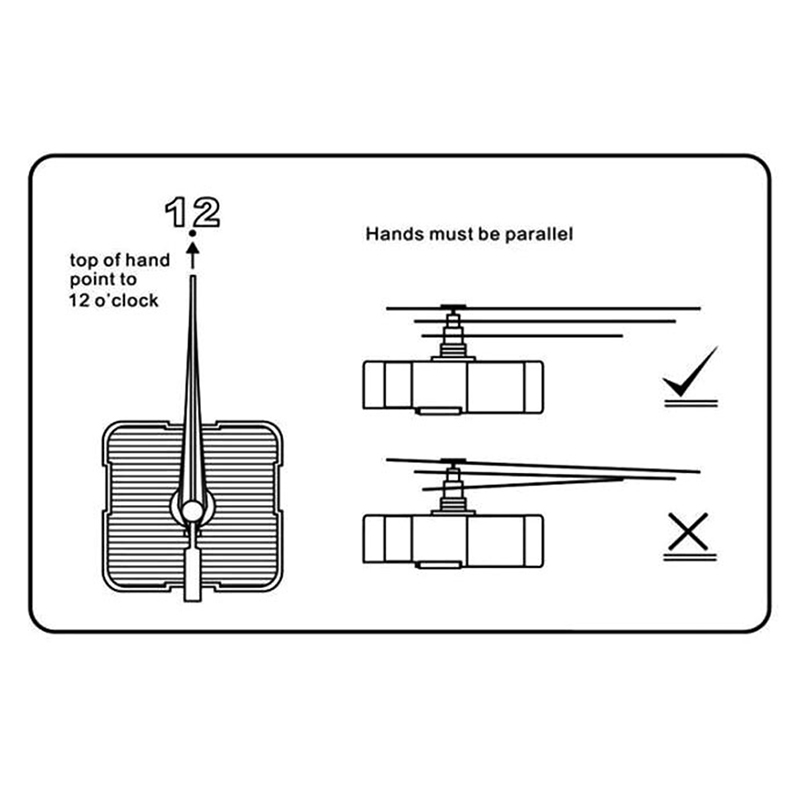 12

top of hand point to 12 o'clock

Hands must be parallel