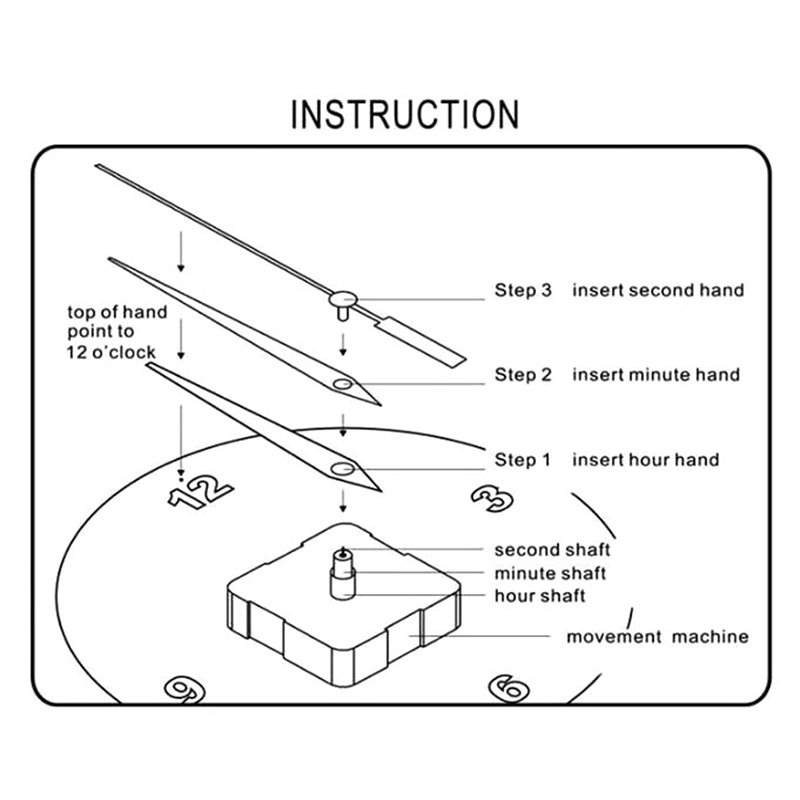 INSTRUCTION

top of hand point to 12 o'clock

Step 3 insert second hand

Step 2 insert minute hand

Step 1 insert hour hand

12

3

second shaft

minute shaft

hour shaft

movement machine

9

6