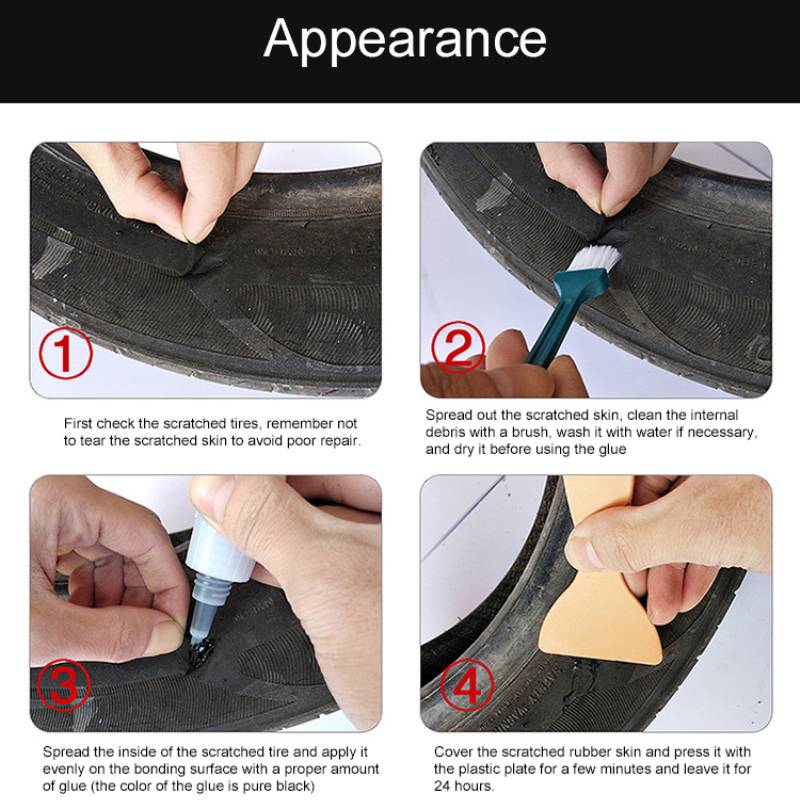 Appearance

①

First check the scratched tires, remember not to tear the scratched skin to avoid poor repair.

②

Spread out the scratched skin, clean the internal debris with a brush, wash it with water if necessary, and dry it before using the glue

③

Spread the inside of the scratched tire and apply it evenly on the bonding surface with a proper amount of glue (the color of the glue is pure black)

④

Cover the scratched rubber skin and press it with the plastic plate for a few minutes and leave it for 24 hours.