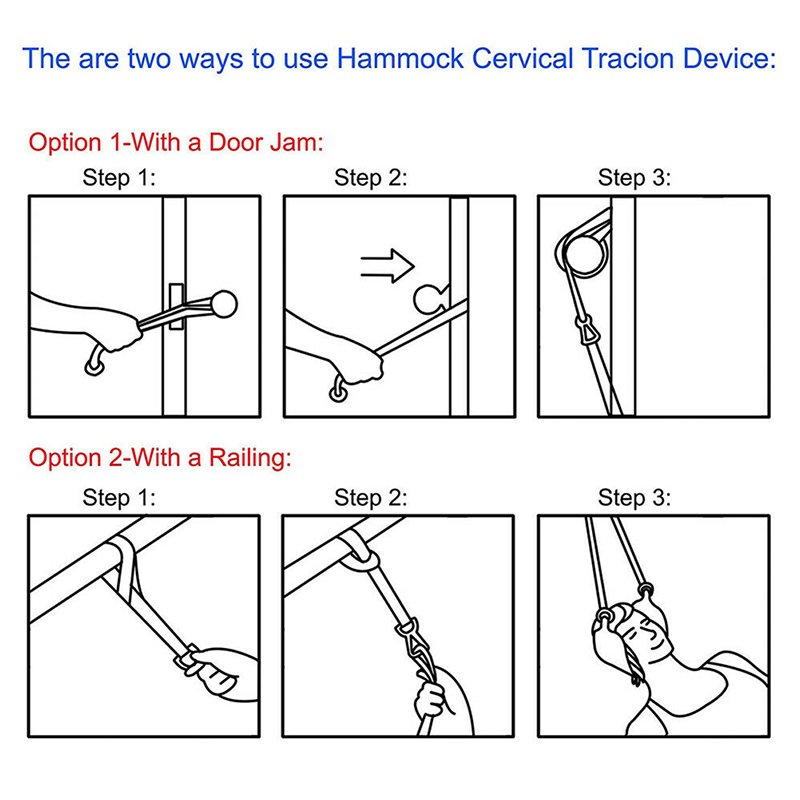 The are two ways to use Hammock Cervical Tracion Device:

Option 1-With a Door Jam:

Step 1:

Step 2:

Step 3:

Option 2-With a Railing:

Step 1:

Step 2:

Step 3: