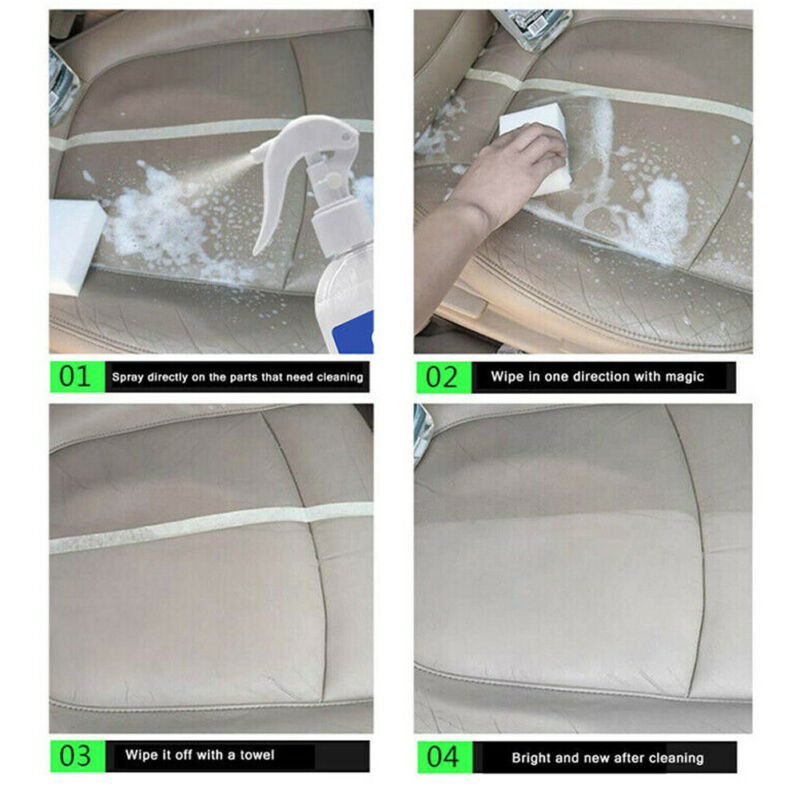 01 Spray directly on the parts that need cleaning

02 Wipe in one direction with magic

03 Wipe it off with a towel

04 Bright and new after cleaning