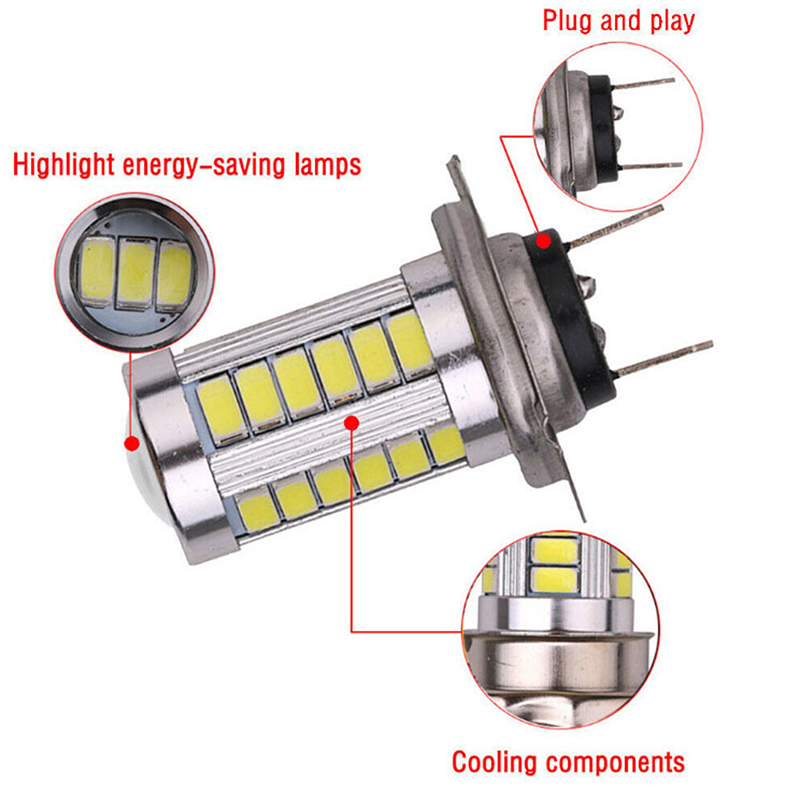 Plug and play

Highlight energy-saving lamps

Cooling components