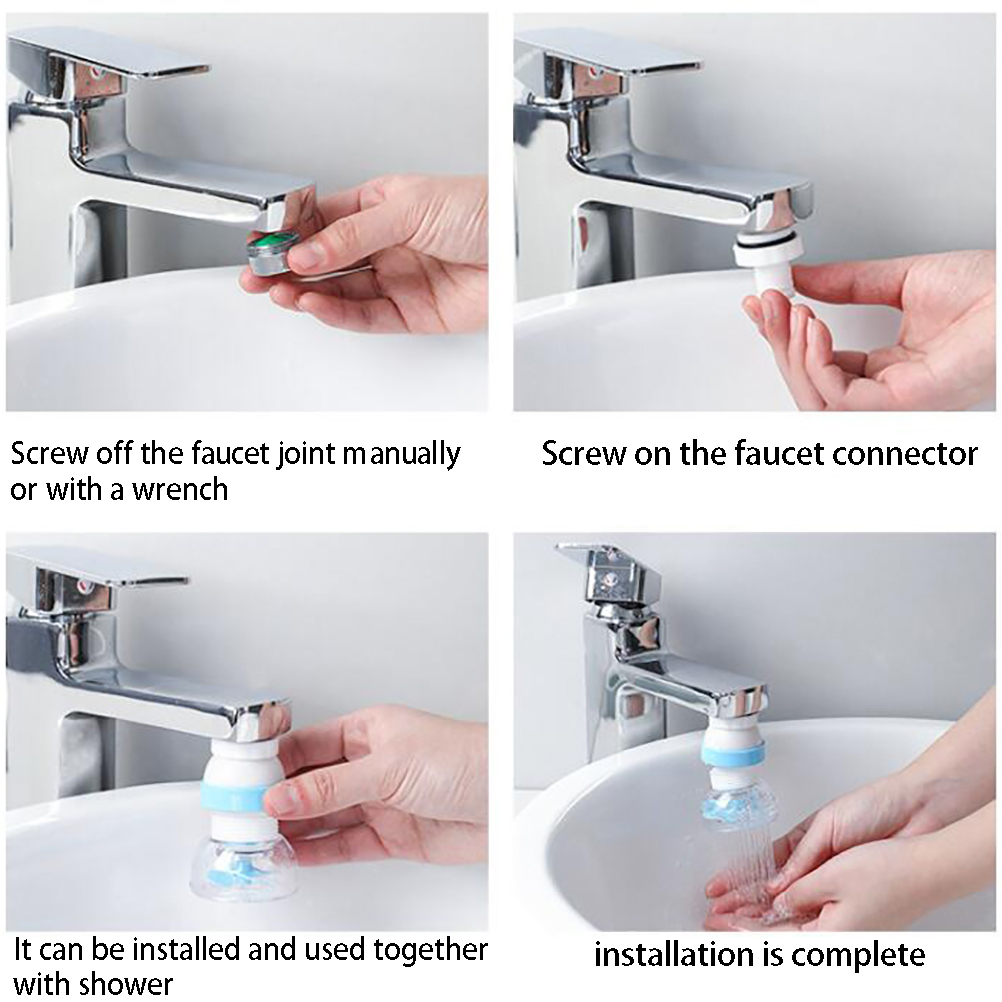 Screw off the faucet joint manually or with a wrench

Screw on the faucet connector

It can be installed and used together with shower

installation is complete