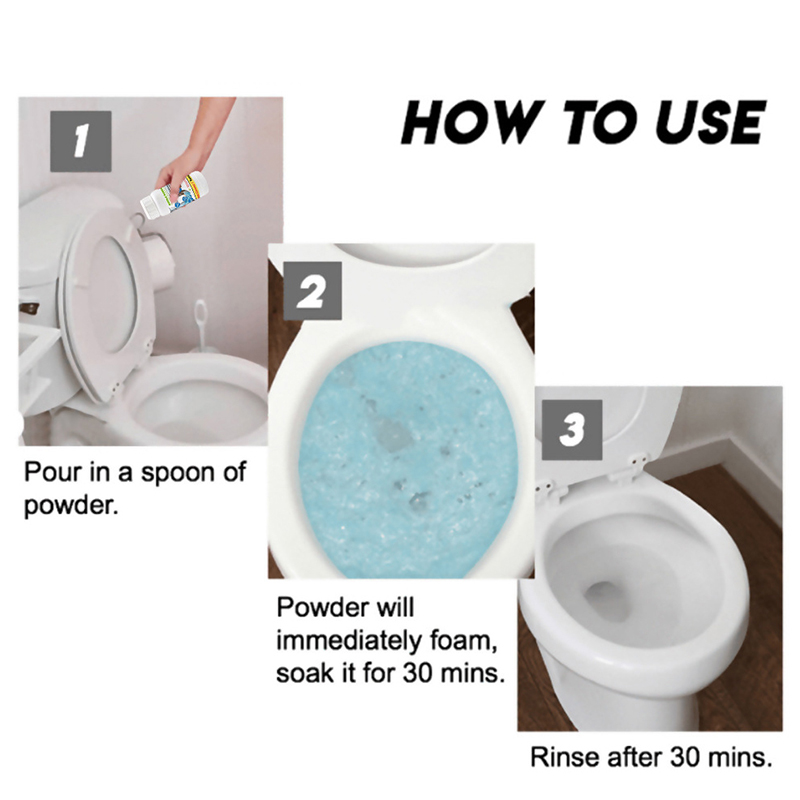 HOW TO USE

1

Pour in a spoon of powder.

2

Powder will immediately foam, soak it for 30 mins.

3

Rinse after 30 mins.