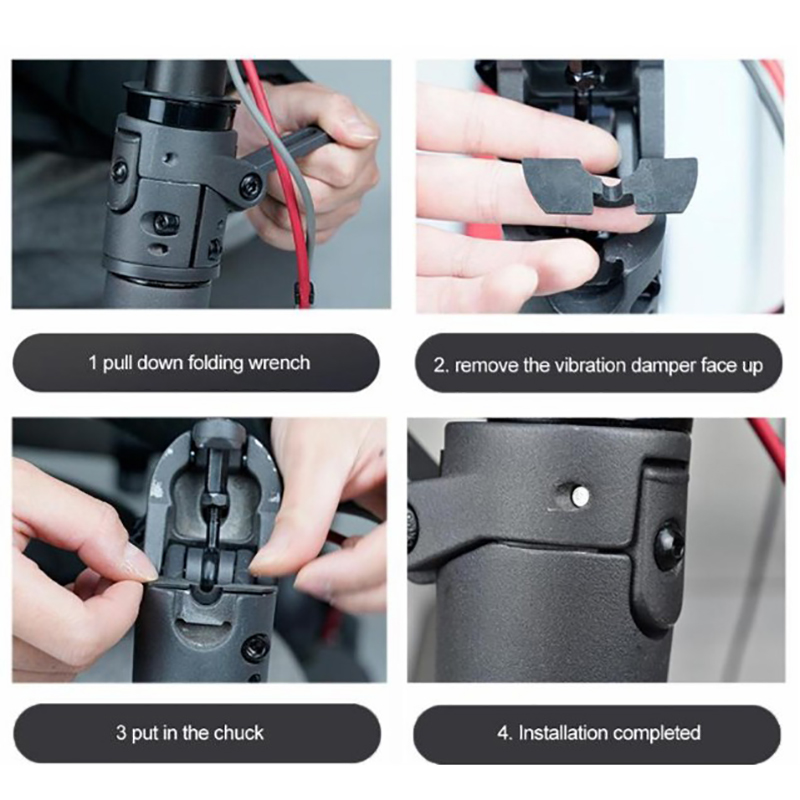 1 pull down folding wrench

2. remove the vibration damper face up

3 put in the chuck

4. Installation completed