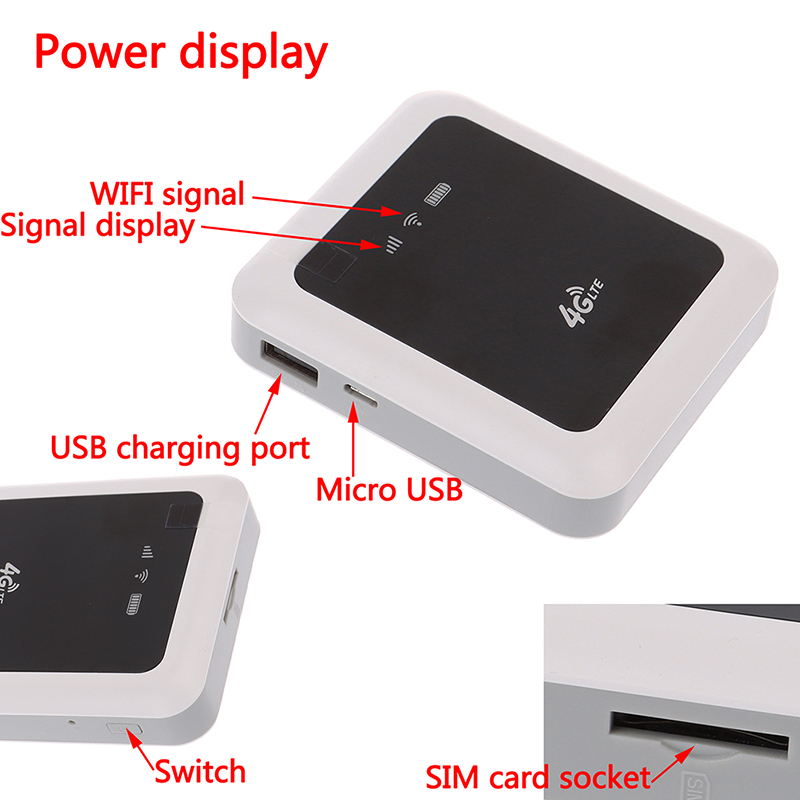 Power display

WIFI signal

Signal display

4G LTE

USB charging port

Micro USB

4G LTE

Switch

SIM card socket

SIM