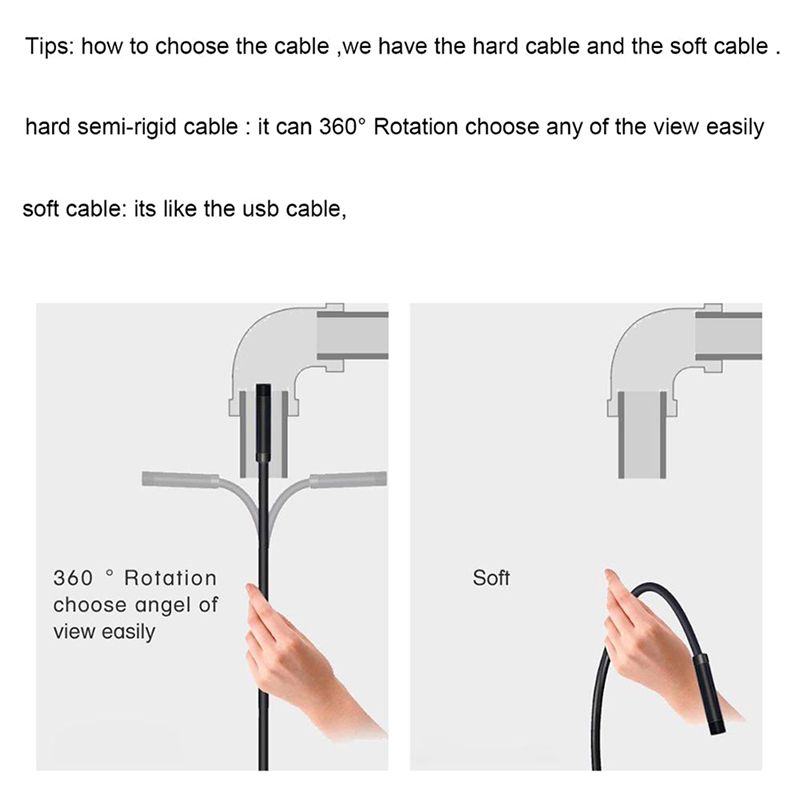 Tips: how to choose the cable ,we have the hard cable and the soft cable .

hard semi-rigid cable : it can 360° Rotation choose any of the view easily

soft cable: its like the usb cable,

360 ° Rotation choose angel of view easily

Soft