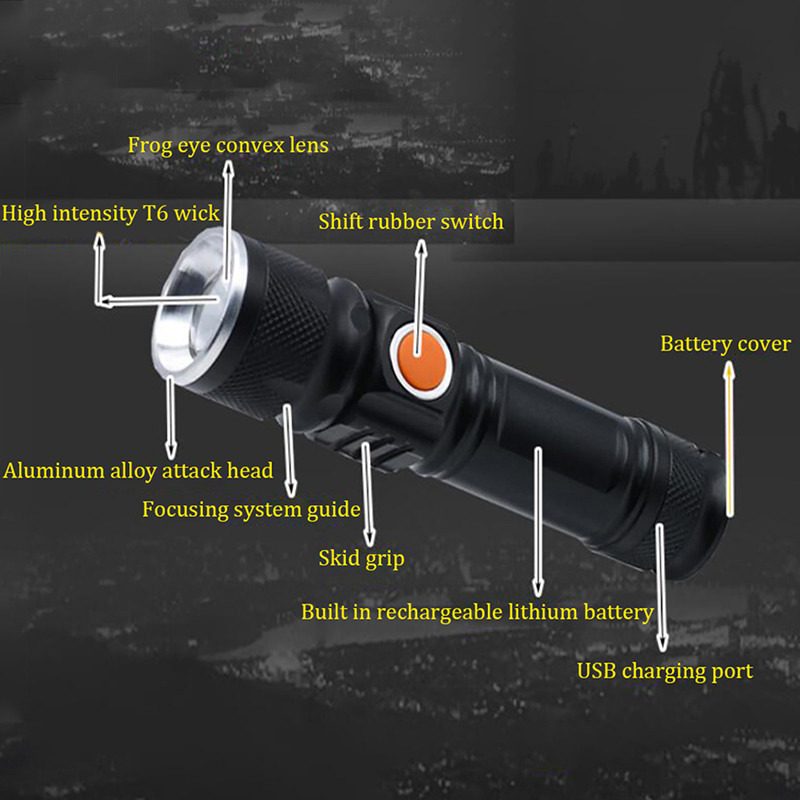 Frog eye convex lens

High intensity T6 wick

Shift rubber switch

Battery cover

Aluminum alloy attack head

Focusing system guide

Skid grip

Built in rechargeable lithium battery

USB charging port