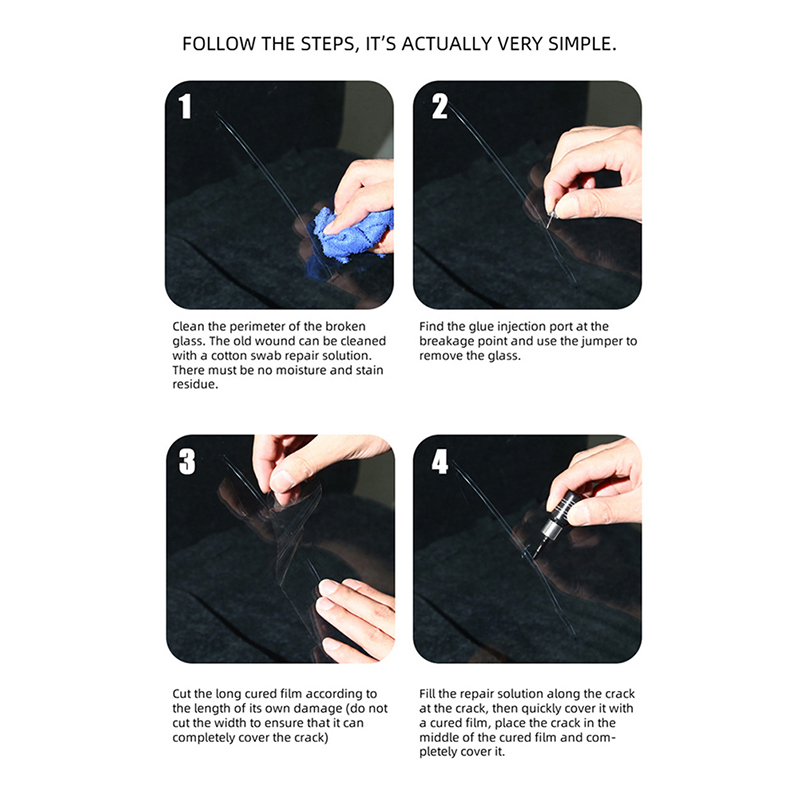 FOLLOW THE STEPS, IT'S ACTUALLY VERY SIMPLE.

1

Clean the perimeter of the broken glass. The old wound can be cleaned with a cotton swab repair solution. There must be no moisture and stain residue.

2

Find the glue injection port at the breakage point and use the jumper to remove the glass.

3

Cut the long cured film according to the length of its own damage (do not cut the width to ensure that it can completely cover the crack)

4

Fill the repair solution along the crack at the crack, then quickly cover it with a cured film, place the crack in the middle of the cured film and completely cover it.