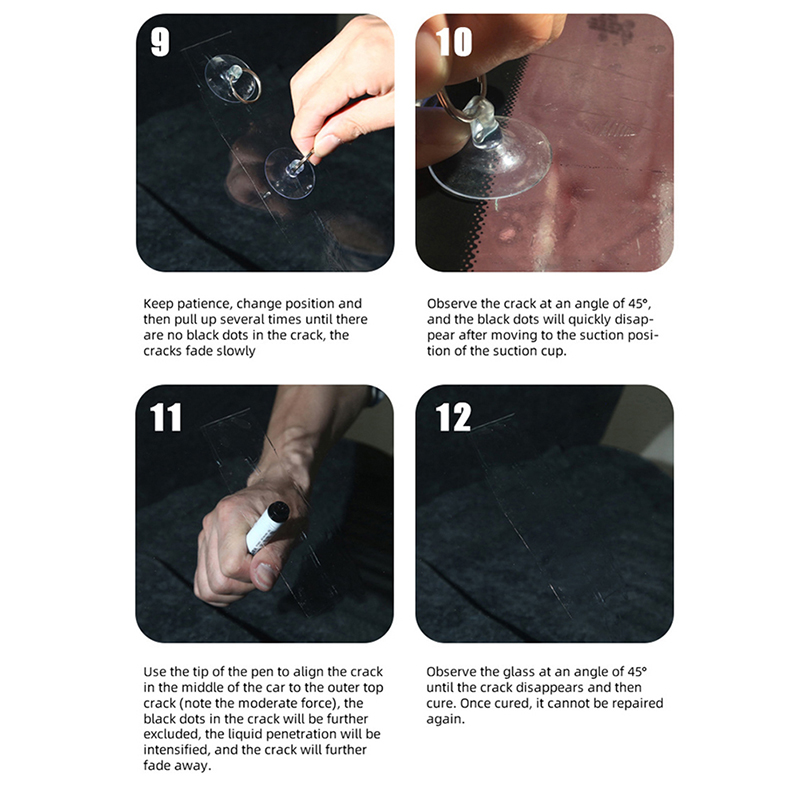 9

Keep patience, change position and then pull up several times until there are no black dots in the crack, the cracks fade slowly

10

Observe the crack at an angle of 45°, and the black dots will quickly disappear after moving to the suction position of the suction cup.

11

Use the tip of the pen to align the crack in the middle of the car to the outer top crack (note the moderate force), the black dots in the crack will be further excluded, the liquid penetration will be intensified, and the crack will further fade away.

12

Observe the glass at an angle of 45° until the crack disappears and then cure. Once cured, it cannot be repaired again.