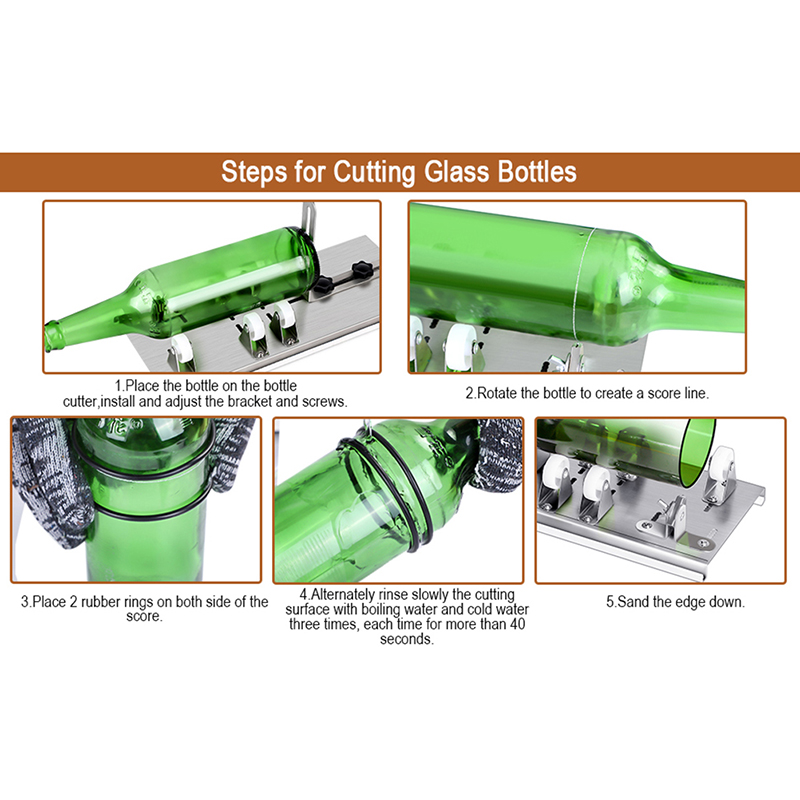 Steps for Cutting Glass Bottles

1.Place the bottle on the bottle cutter,install and adjust the bracket and screws.

2.Rotate the bottle to create a score line.

3.Place 2 rubber rings on both side of the score.

4.Alternately rinse slowly the cutting surface with boiling water and cold water three times, each time for more than 40 seconds.

5.Sand the edge down.