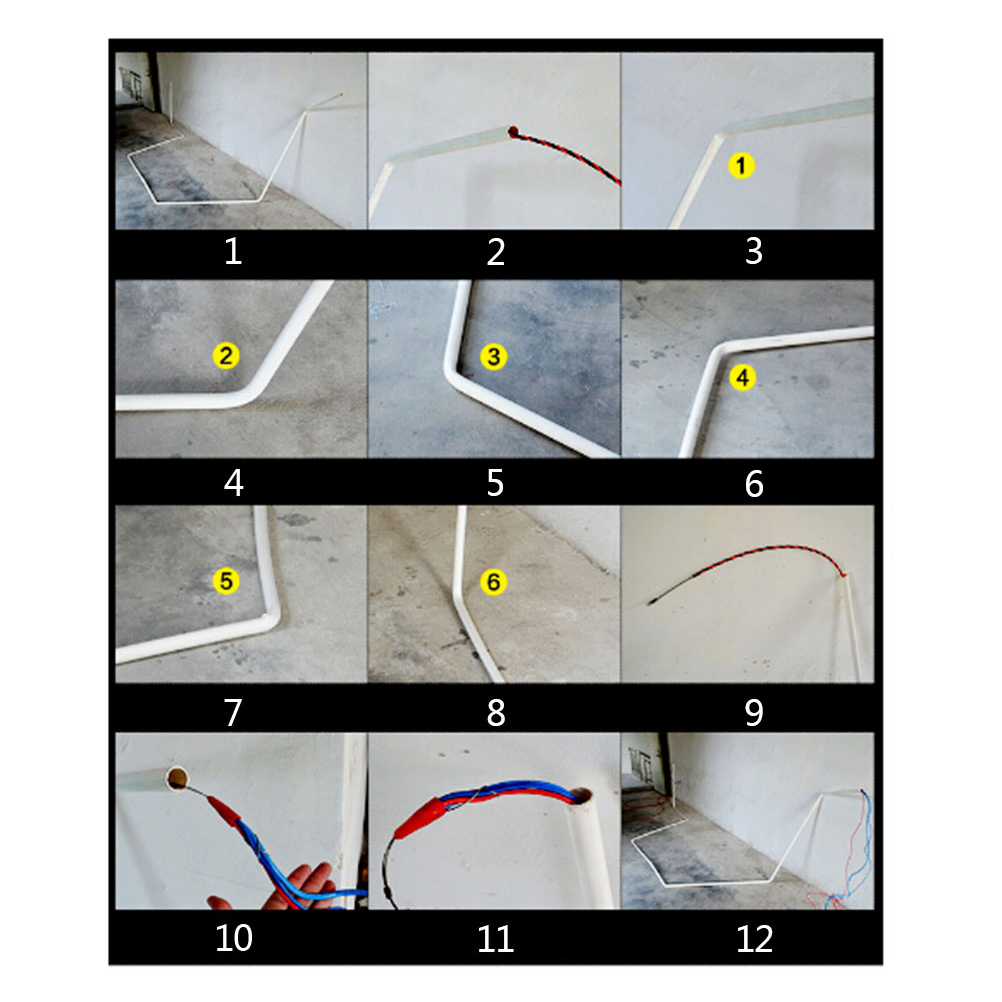 1
2
1
3
2
4
3
5
4
6
5
7
6
8
9
10
11
12