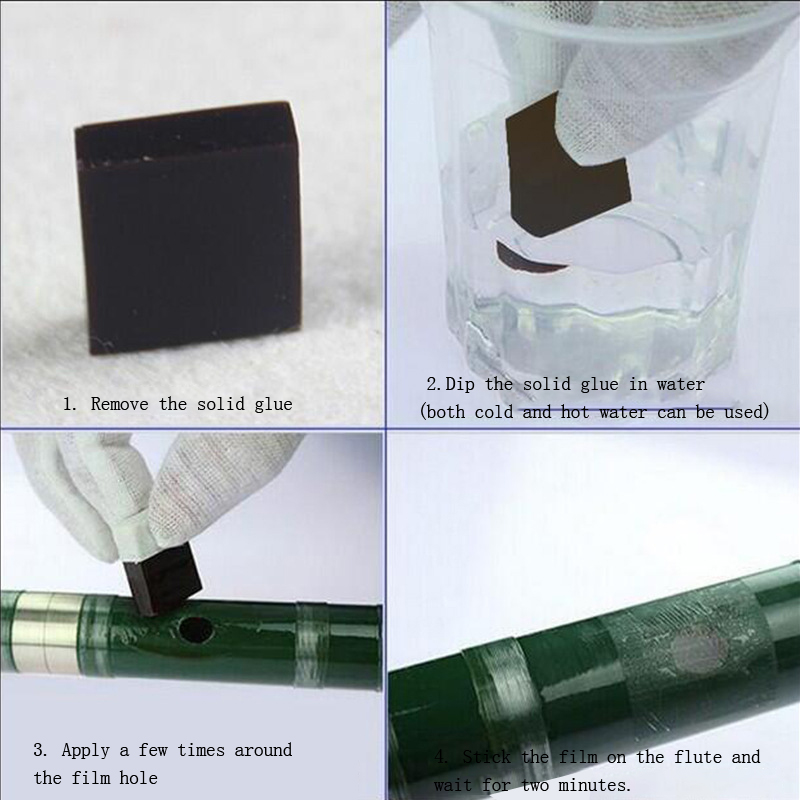 1. Remove the solid glue

2.Dip the solid glue in water (both cold and hot water can be used)

3. Apply a few times around the film hole

4. Stick the film on the flute and wait for two minutes.