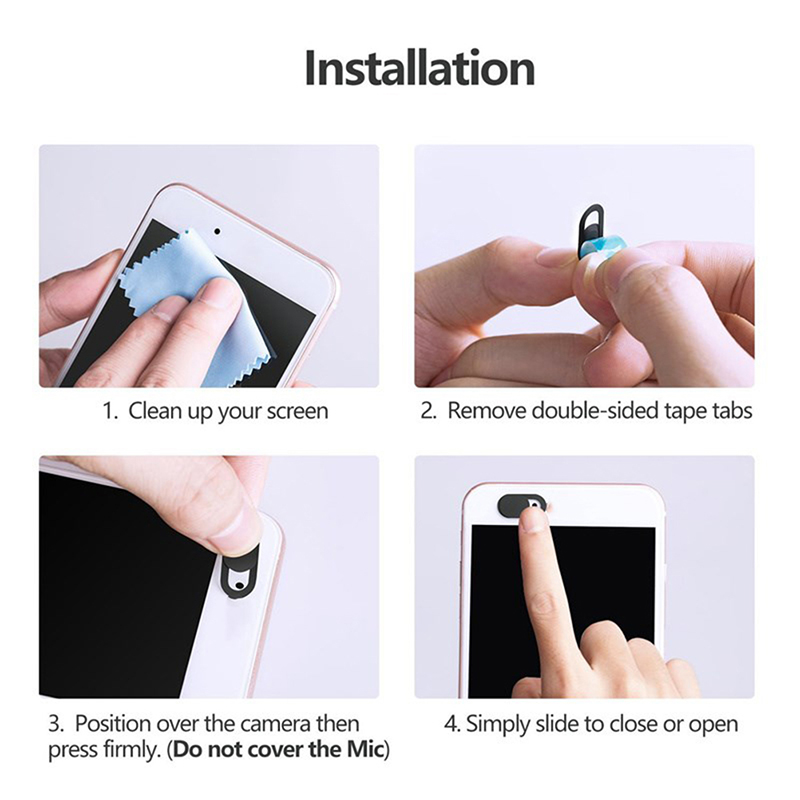 Installation

1. Clean up your screen

2. Remove double-sided tape tabs

3. Position over the camera then press firmly. (Do not cover the Mic)

4. Simply slide to close or open