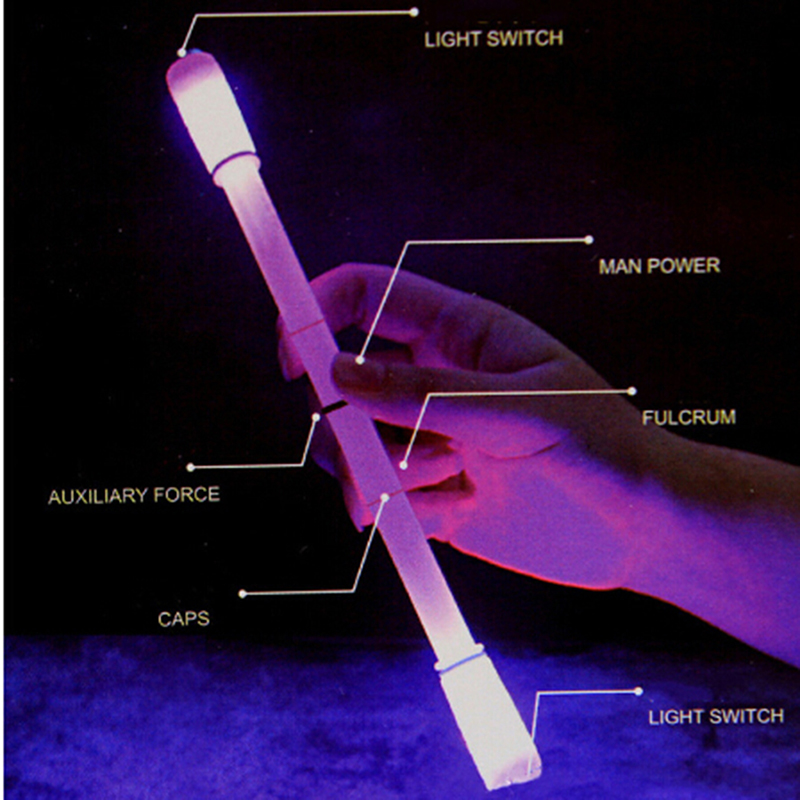 LIGHT SWITCH

MAN POWER

FULCRUM

AUXILIARY FORCE

CAPS

LIGHT SWITCH