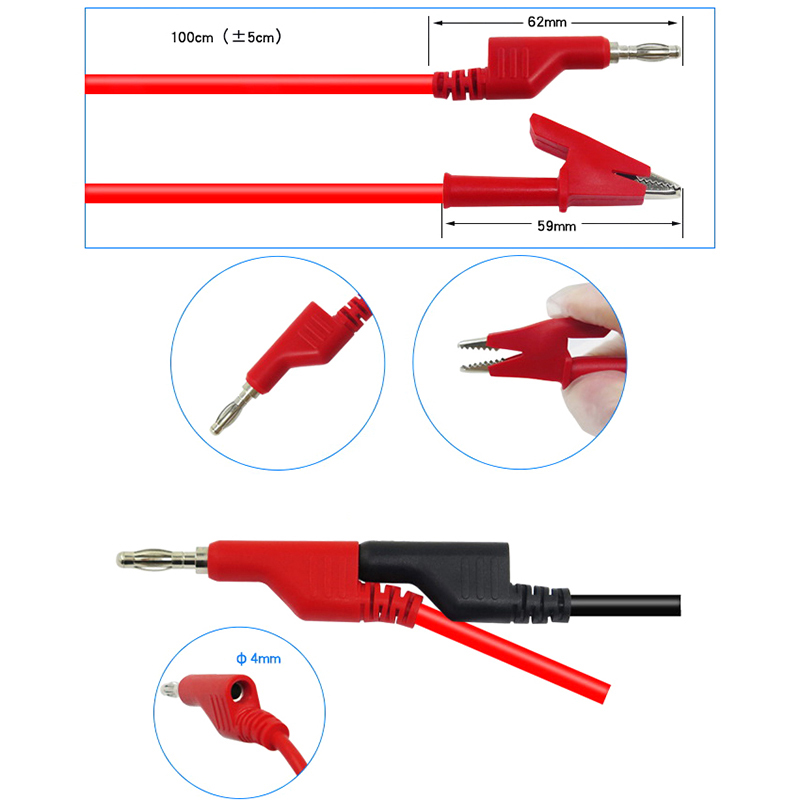 100cm（±5cm）

62mm

59mm

ϕ 4mm