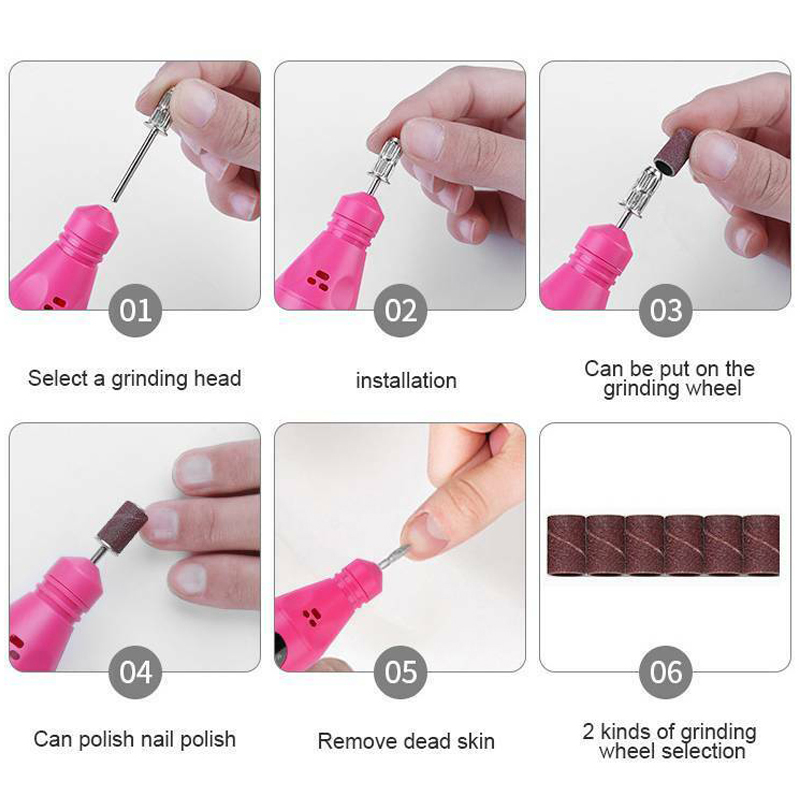 01

Select a grinding head

02

installation

03

Can be put on the grinding wheel

04

Can polish nail polish

05

Remove dead skin

06

2 kinds of grinding wheel selection