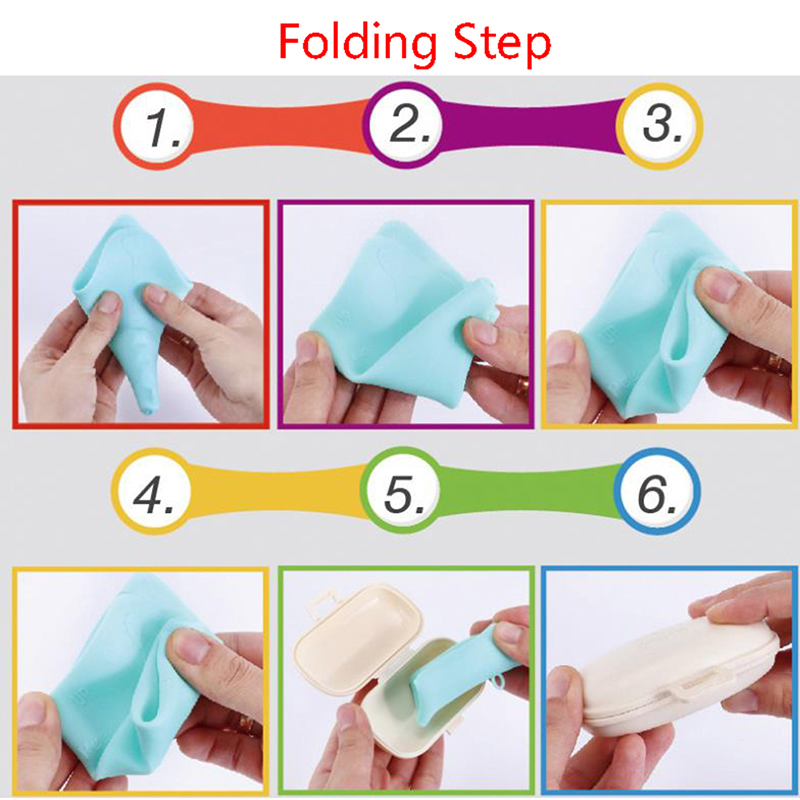 Folding Step

1.
2.
3.

4.
5.
6.