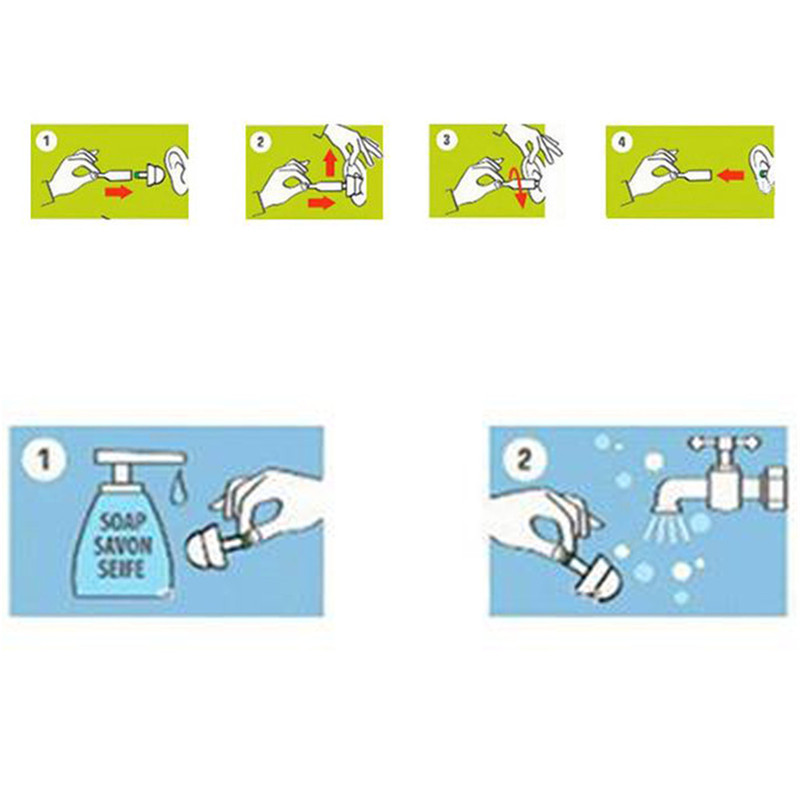 1

2

3

4

1

SOAP
SAVON
SEIFE

2