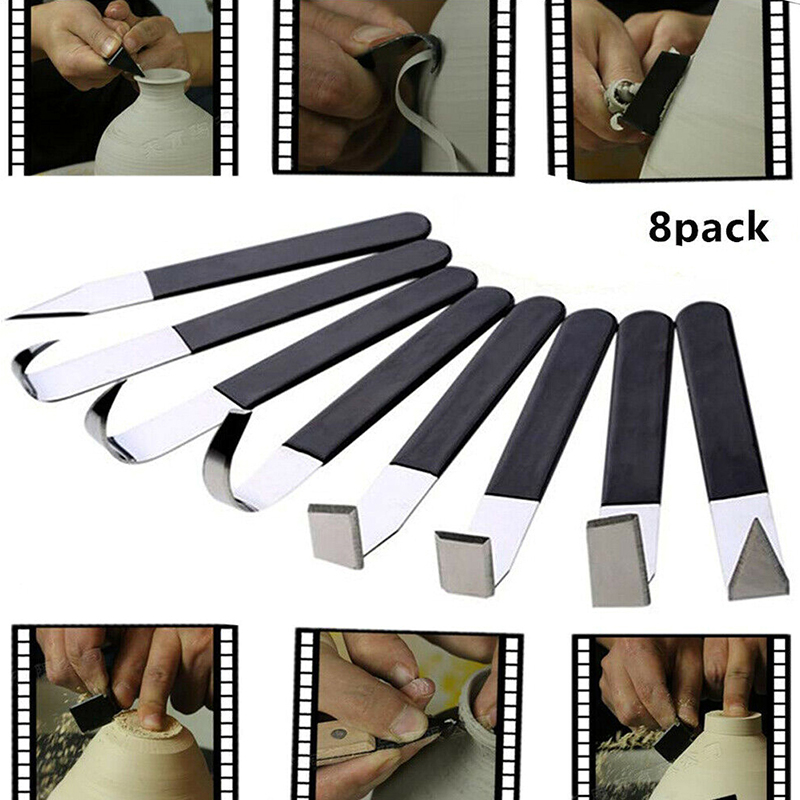 8pack