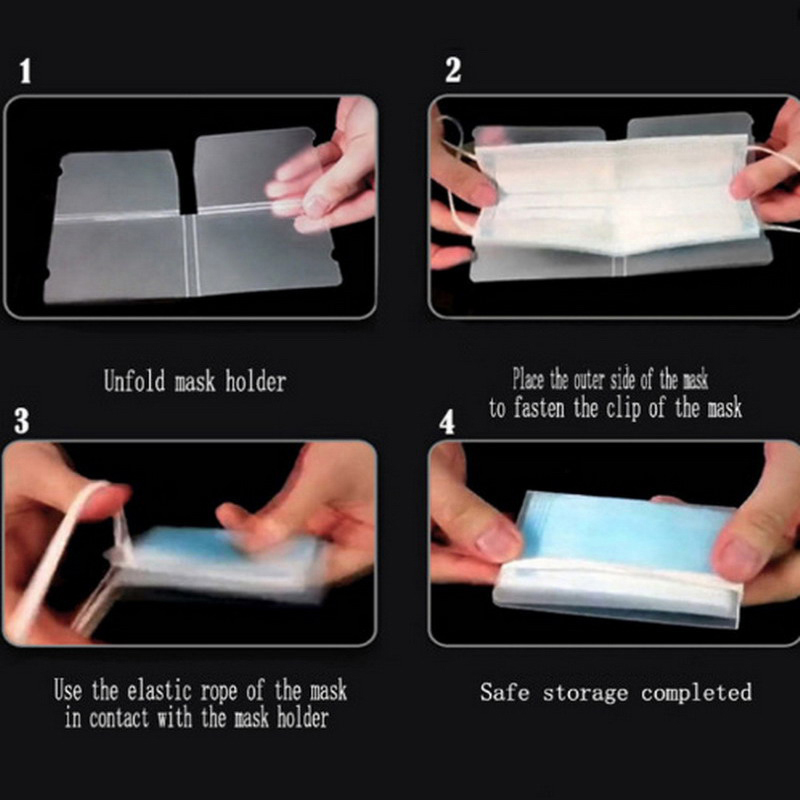 1

Unfold mask holder

2

Place the outer side of the mask to fasten the clip of the mask

3

Use the elastic rope of the mask in contact with the mask holder

4

Safe storage completed