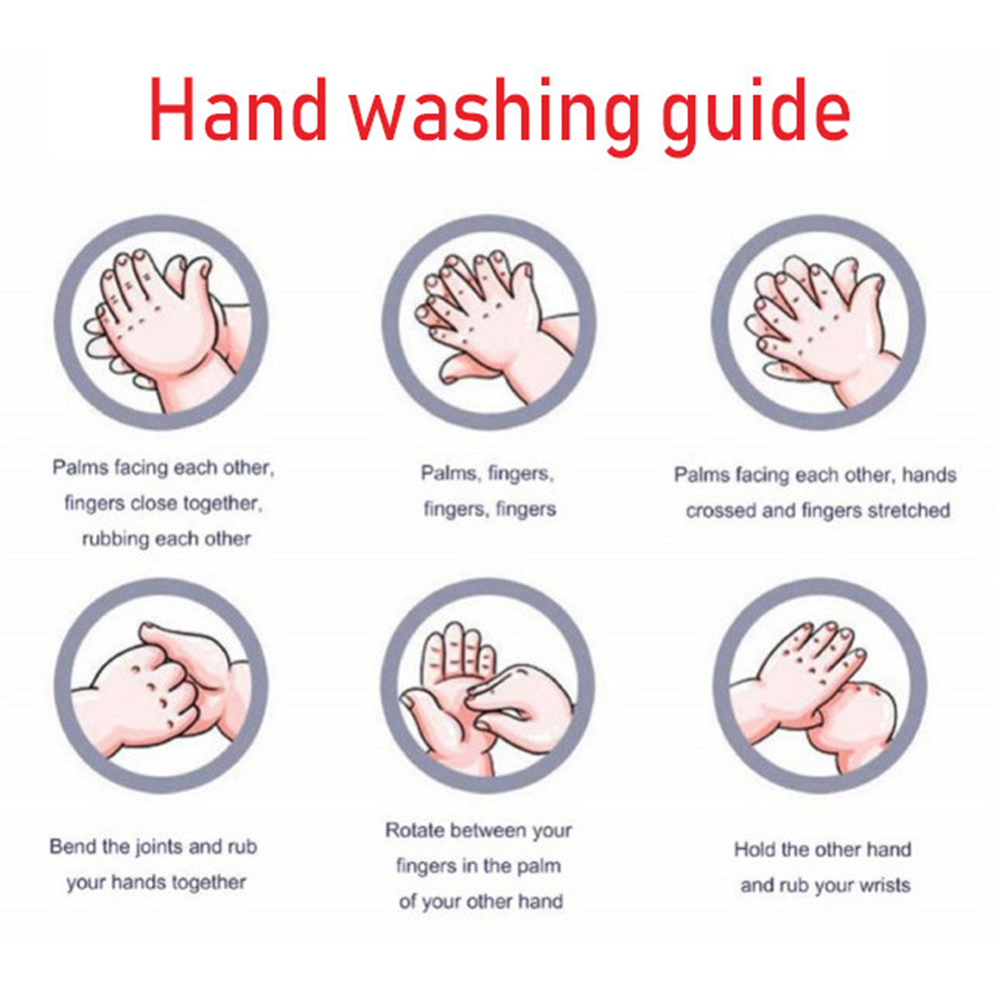 Hand washing guide

Palms facing each other, fingers close together, rubbing each other

Palms, fingers, fingers, fingers

Palms facing each other, hands crossed and fingers stretched

Bend the joints and rub your hands together

Rotate between your fingers in the palm of your other hand

Hold the other hand and rub your wrists