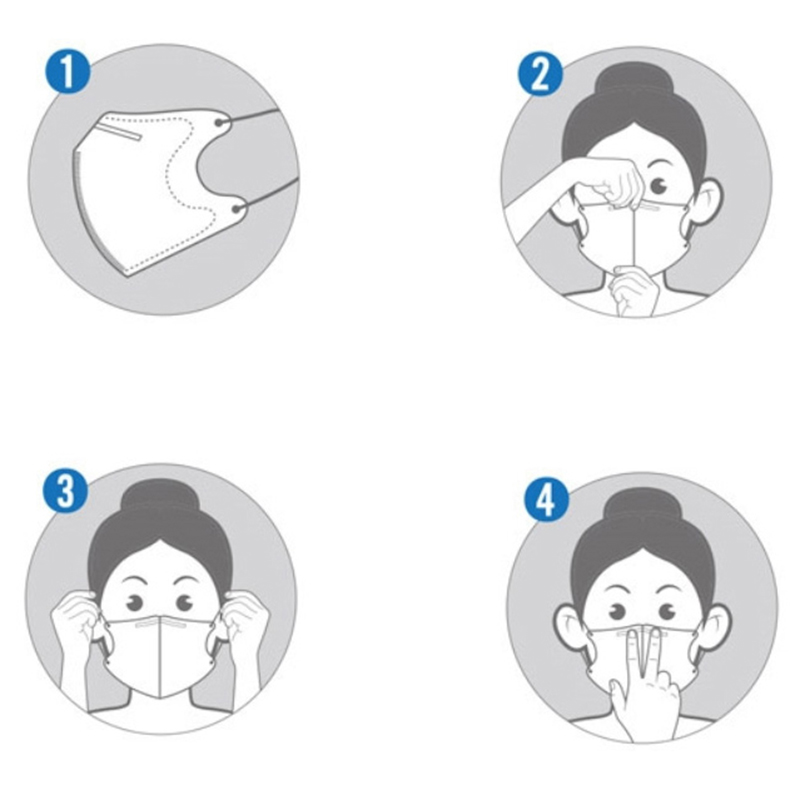 1

2

3

4