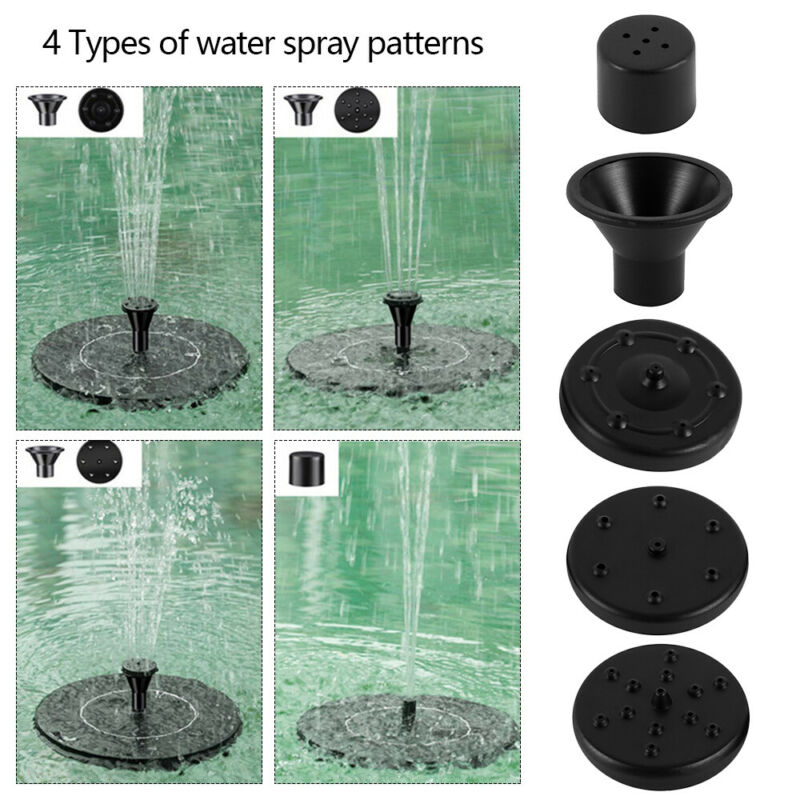 4 Types of water spray patterns