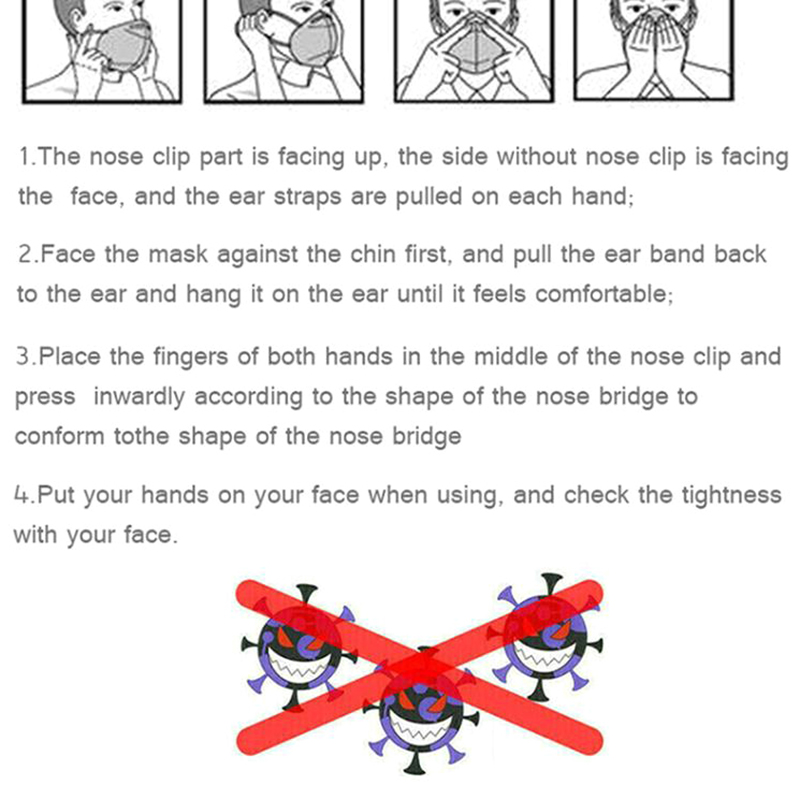 1.The nose clip part is facing up, the side without nose clip is facing the face, and the ear straps are pulled on each hand;

2.Face the mask against the chin first, and pull the ear band back to the ear and hang it on the ear until it feels comfortable;

3.Place the fingers of both hands in the middle of the nose clip and press inwardly according to the shape of the nose bridge to conform tothe shape of the nose bridge

4.Put your hands on your face when using, and check the tightness with your face.