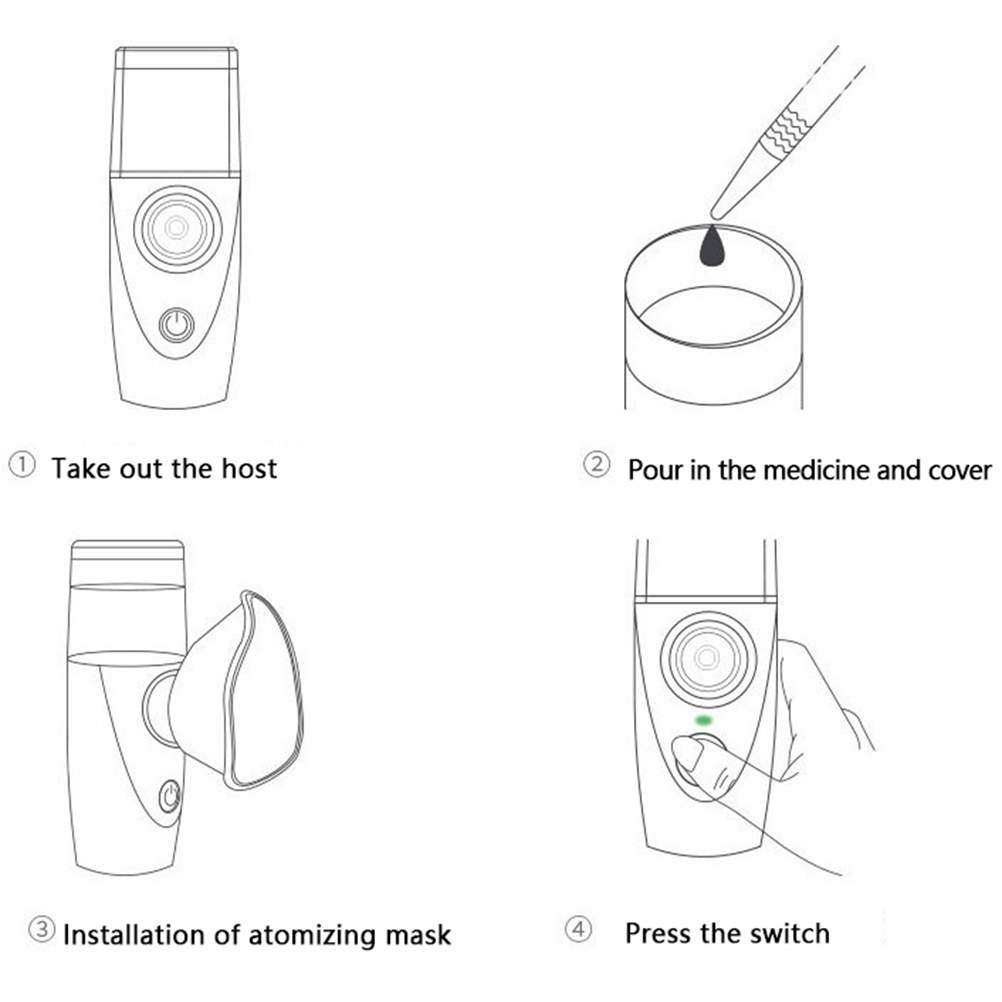 ① Take out the host

② Pour in the medicine and cover

③ Installation of atomizing mask

④ Press the switch