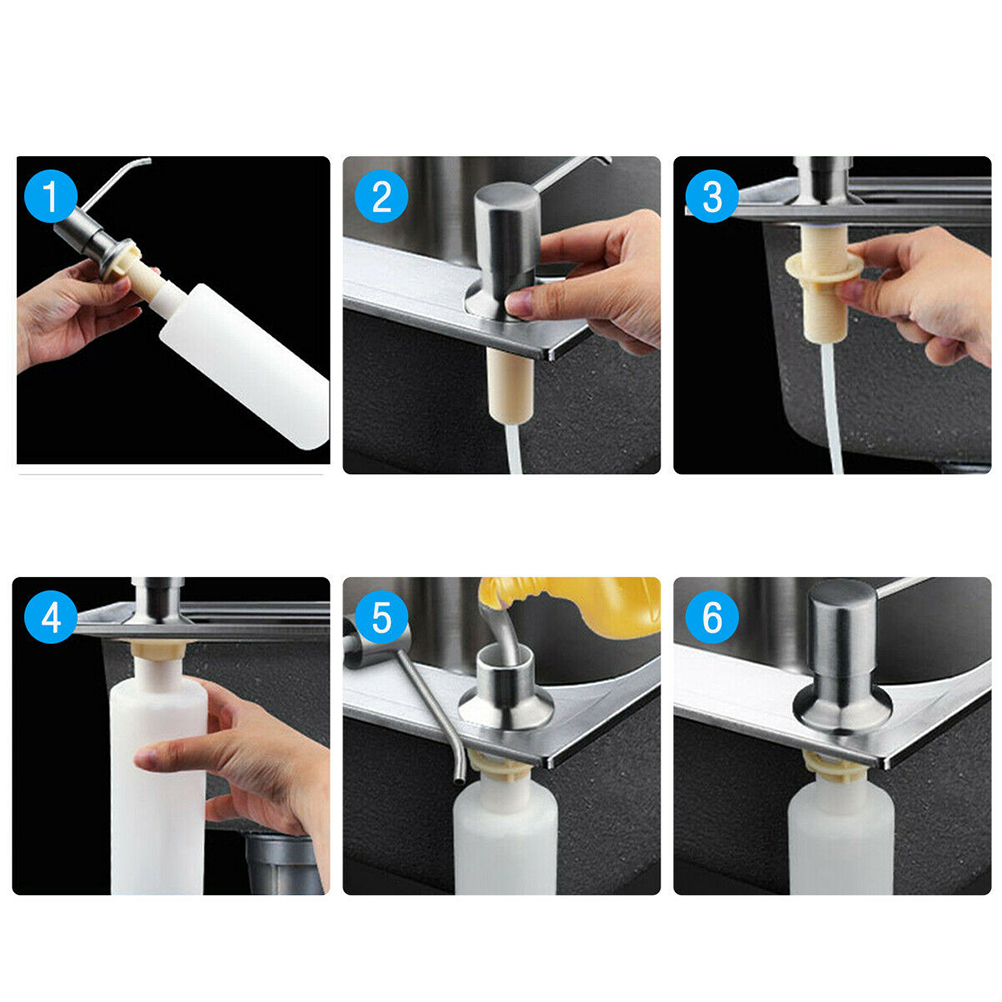 1

2

3

4

5

6