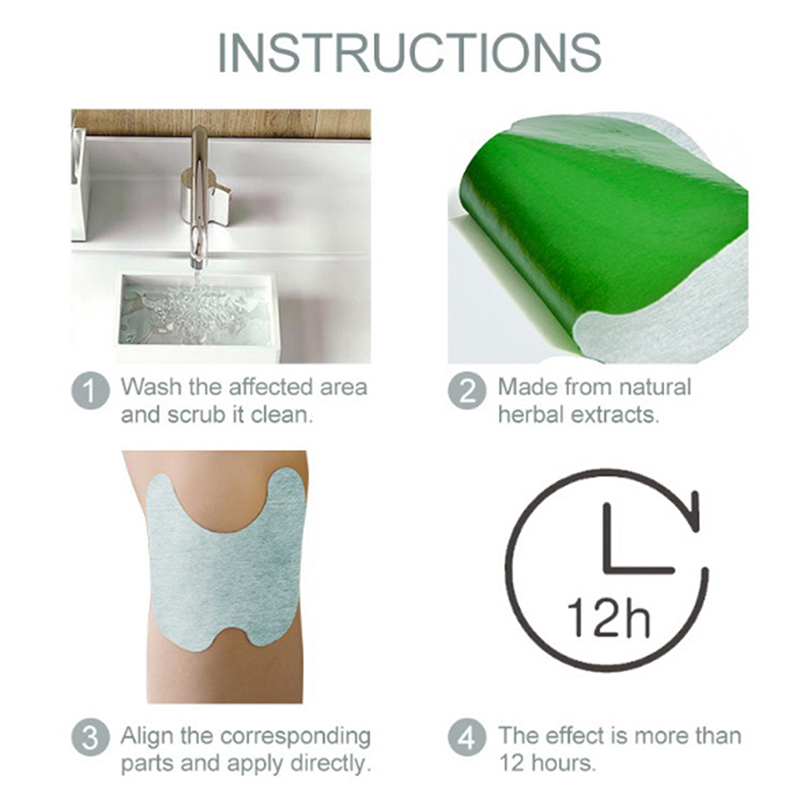 INSTRUCTIONS

1 Wash the affected area and scrub it clean.

2 Made from natural herbal extracts.

12h

3 Align the corresponding parts and apply directly.

4 The effect is more than 12 hours.