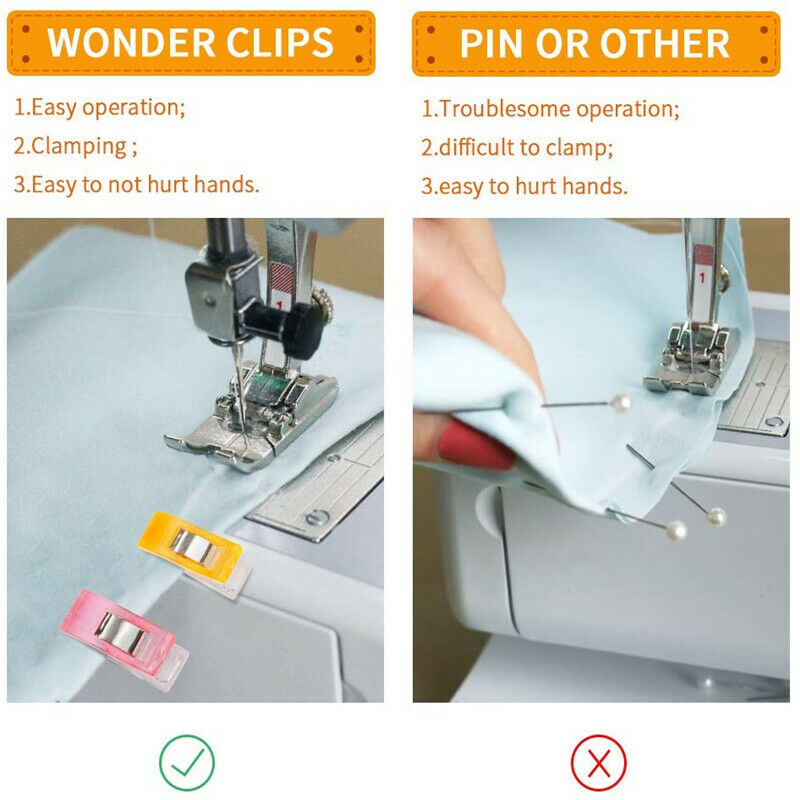 WONDER CLIPS

1.Easy operation;

2.Clamping ;

3.Easy to not hurt hands.

1

PIN OR OTHER

1.Troublesome operation;

2.difficult to clamp;

3.easy to hurt hands.

1