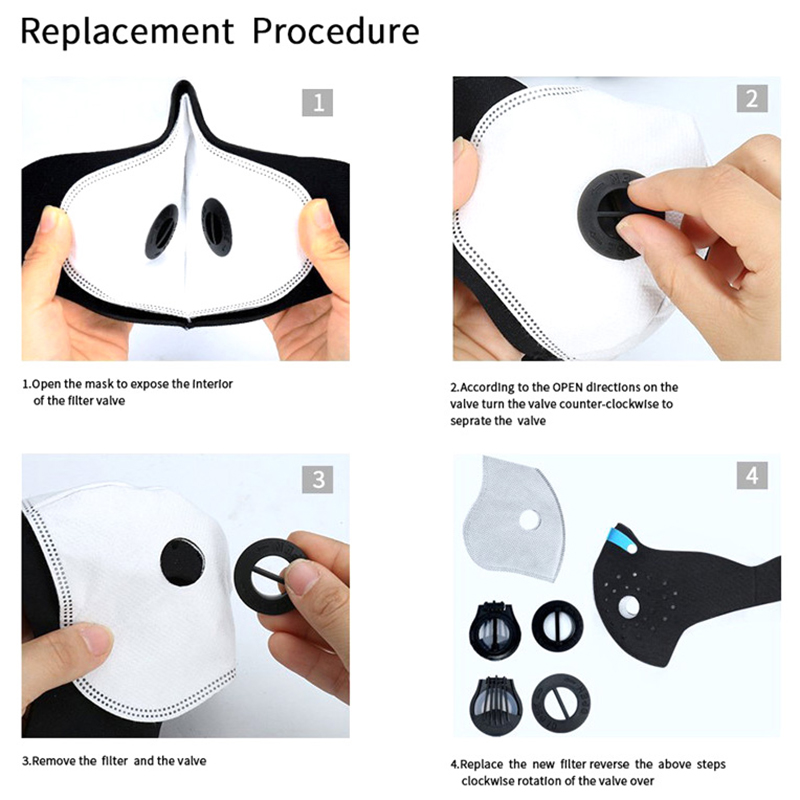 Replacement Procedure

1

2

1.Open the mask to expose the interior of the filter valve

2.According to the OPEN directions on the valve turn the valve counter-clockwise to seprate the valve

3

4

3.Remove the filter and the valve

4.Replace the new filter reverse the above steps clockwise rotation of the valve over