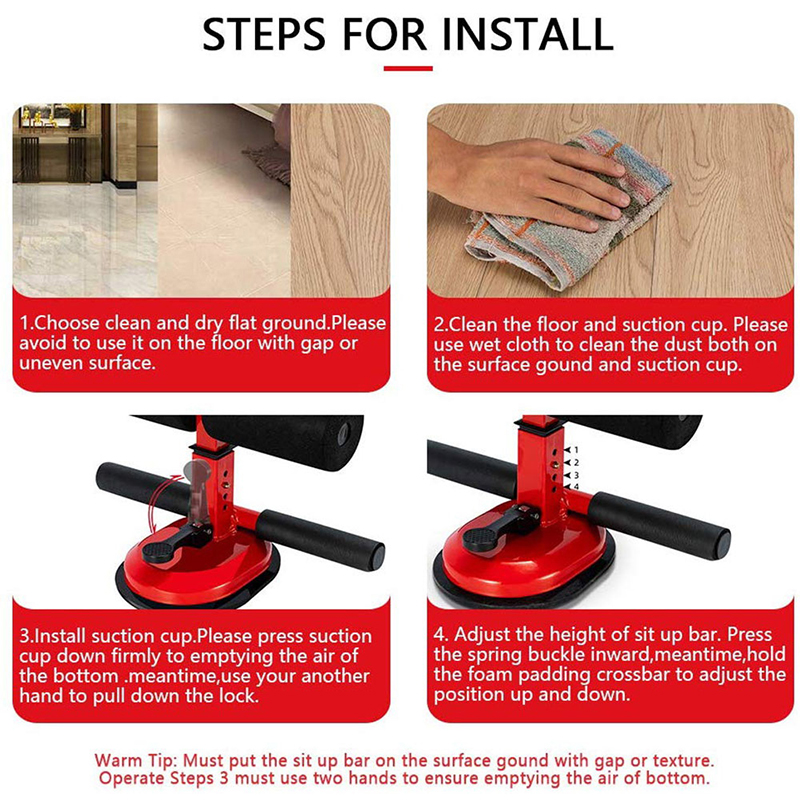 STEPS FOR INSTALL

1.Choose clean and dry flat ground.Please avoid to use it on the floor with gap or uneven surface.

2.Clean the floor and suction cup. Please use wet cloth to clean the dust both on the surface gound and suction cup.

1
2
3
4

3.Install suction cup.Please press suction cup down firmly to emptying the air of the bottom .meantime,use your another hand to pull down the lock.

4. Adjust the height of sit up bar. Press the spring buckle inward,meantime,hold the foam padding crossbar to adjust the position up and down.

Warm Tip: Must put the sit up bar on the surface gound with gap or texture. Operate Steps 3 must use two hands to ensure emptying the air of bottom.