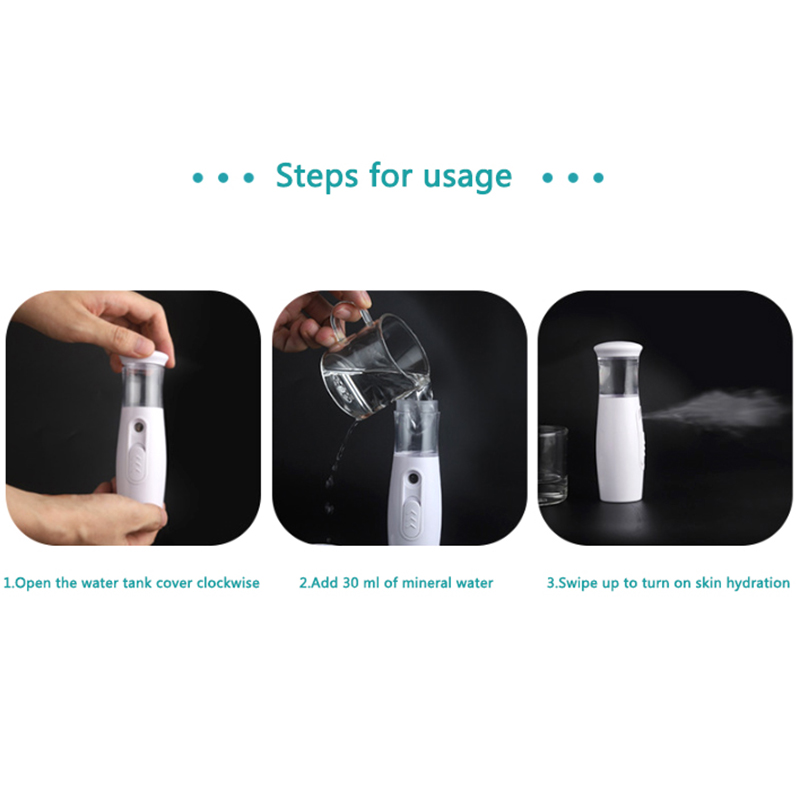 • • • Steps for usage • • •

1.Open the water tank cover clockwise

2.Add 30 ml of mineral water

3.Swipe up to turn on skin hydration